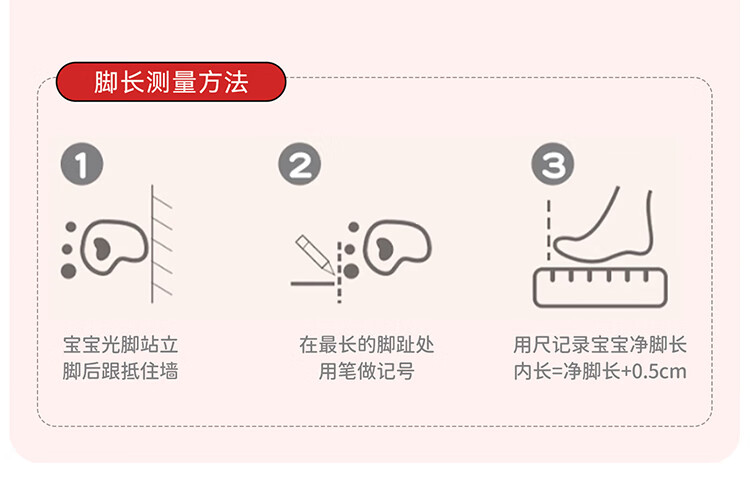 脚长测量方法

1
宝宝光脚站立
脚后跟抵住墙

2
在最长的脚趾处
用笔做记号

3
用尺记录宝宝净脚长
内长=净脚长+0.5cm