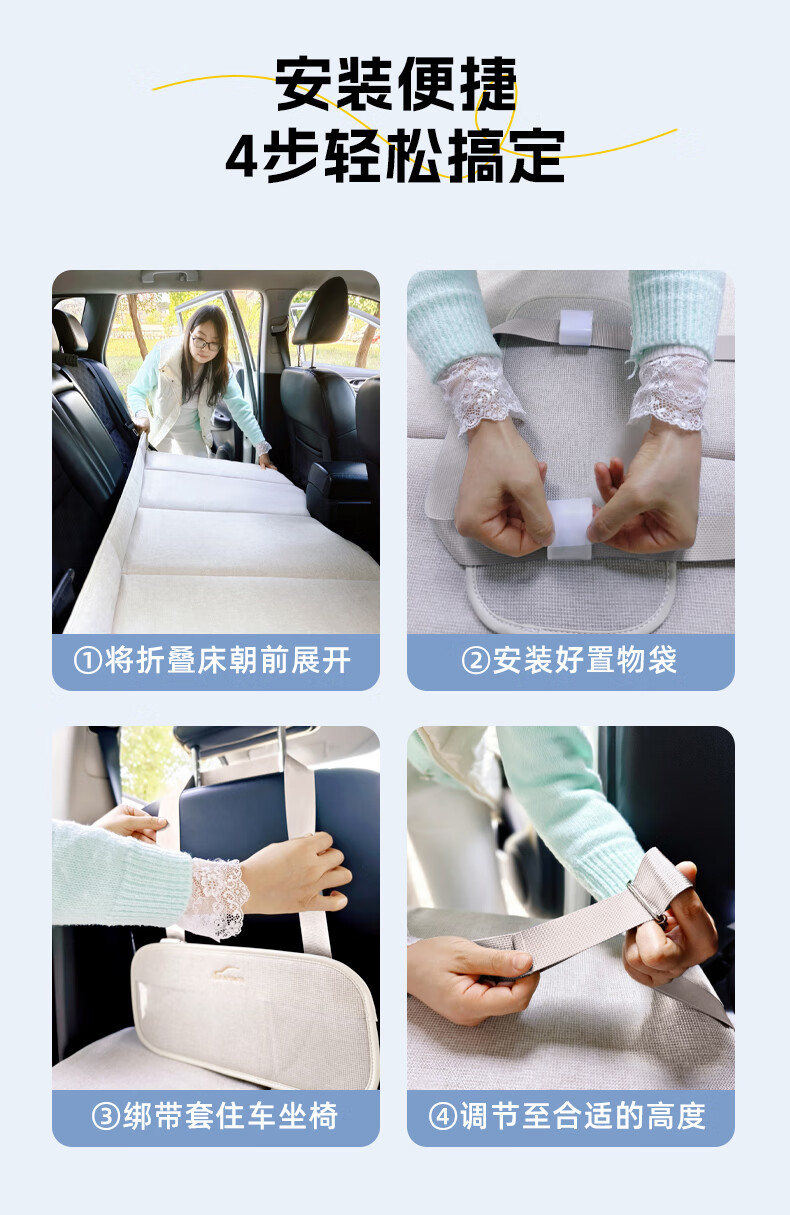 安装便捷
4步轻松搞定

①将折叠床朝前展开

②安装好置物袋

③绑带套住车坐椅

④调节至合适的高度