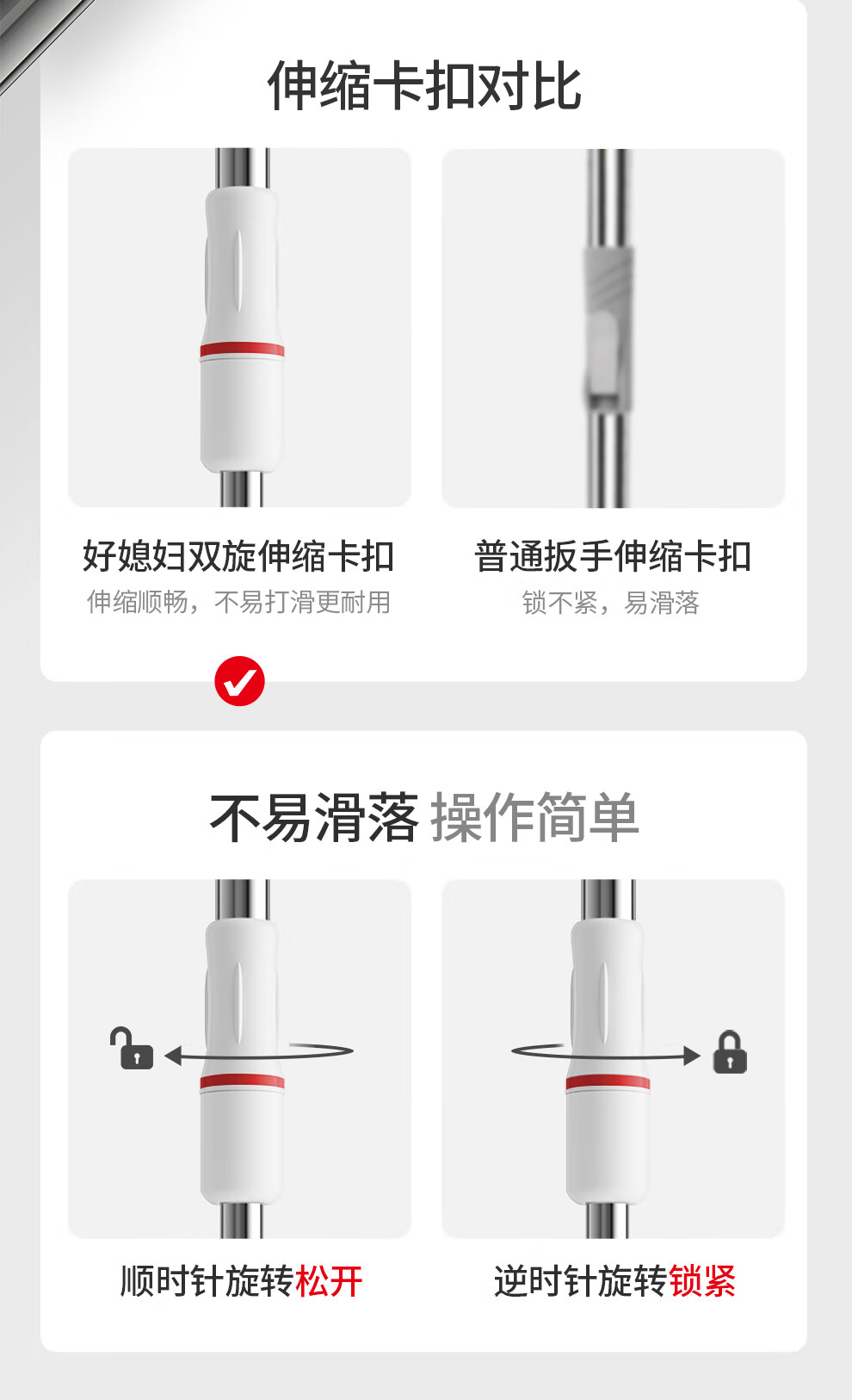 伸缩卡扣对比

好媳妇双旋伸缩卡扣
伸缩顺畅，不易打滑更耐用

普通扳手伸缩卡扣
锁不紧，易滑落

不易滑落 操作简单

顺时针旋转松开

逆时针旋转锁紧