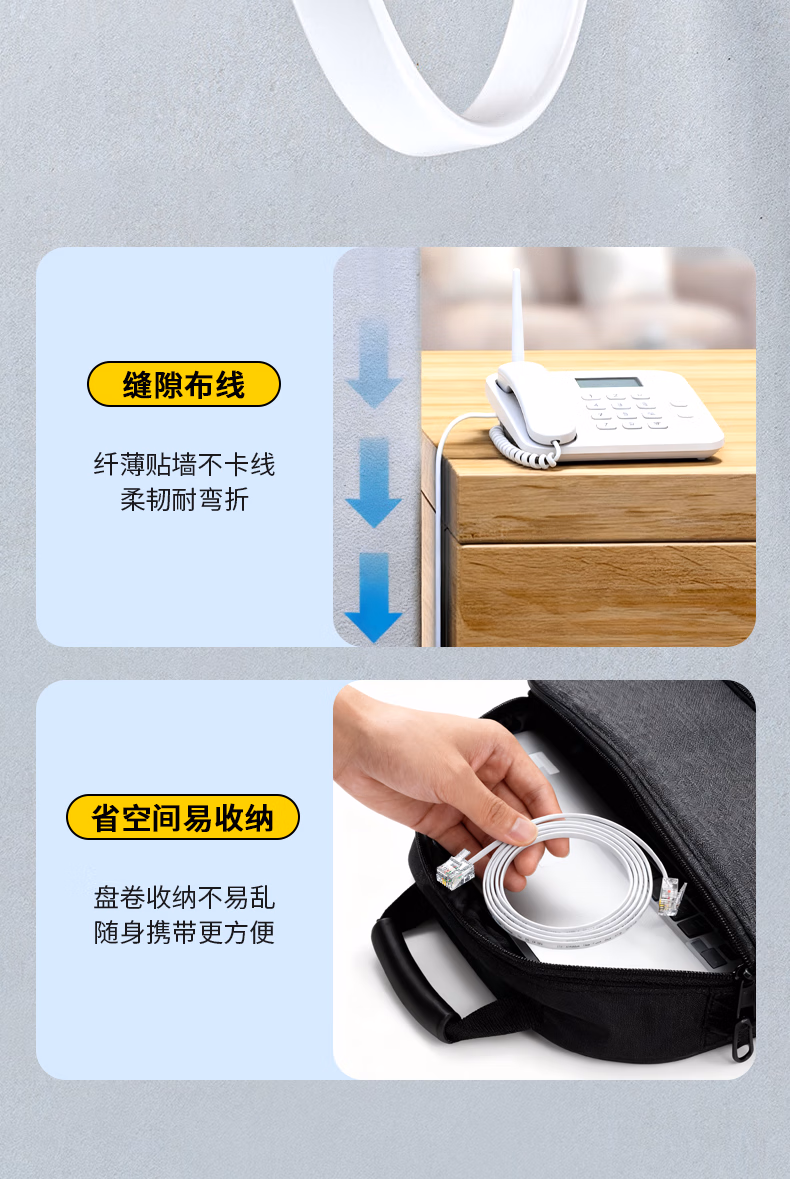 缝隙布线

纤薄贴墙不卡线
柔韧耐弯折

省空间易收纳

盘卷收纳不易乱
随身携带更方便