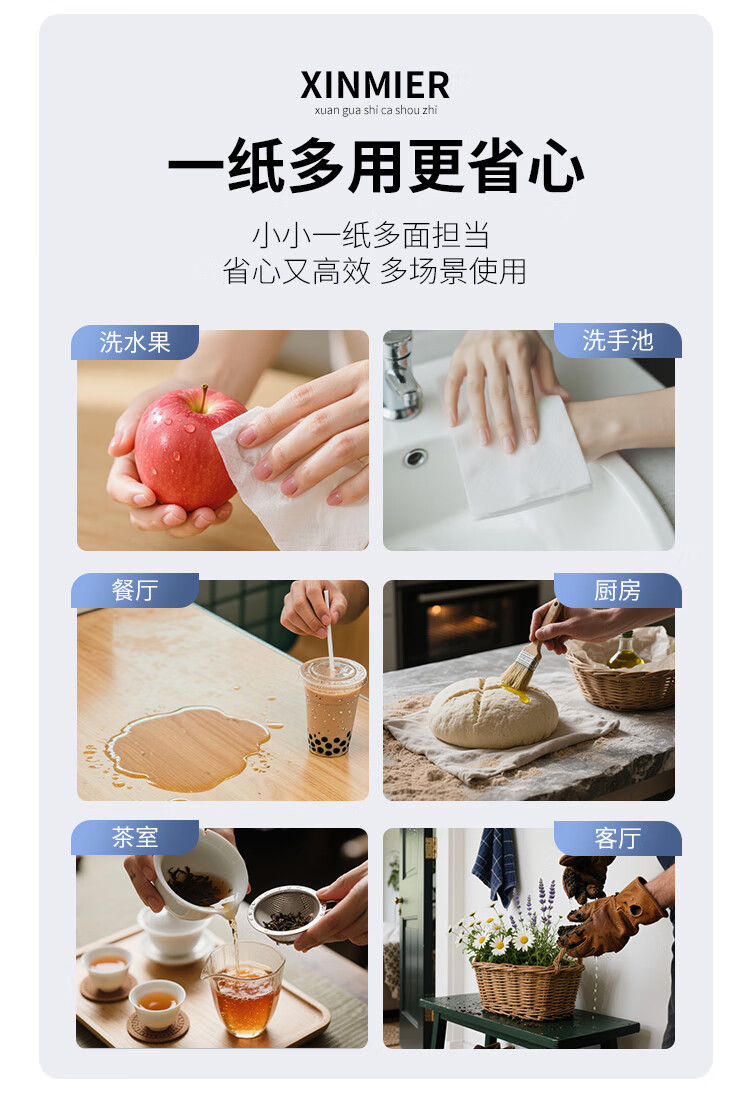 XINMIER
xuan gua shi ca shou zhi

一纸多用更省心

小小一纸多面担当
省心又高效 多场景使用

洗水果

洗手池

餐厅

厨房

茶室

客厅