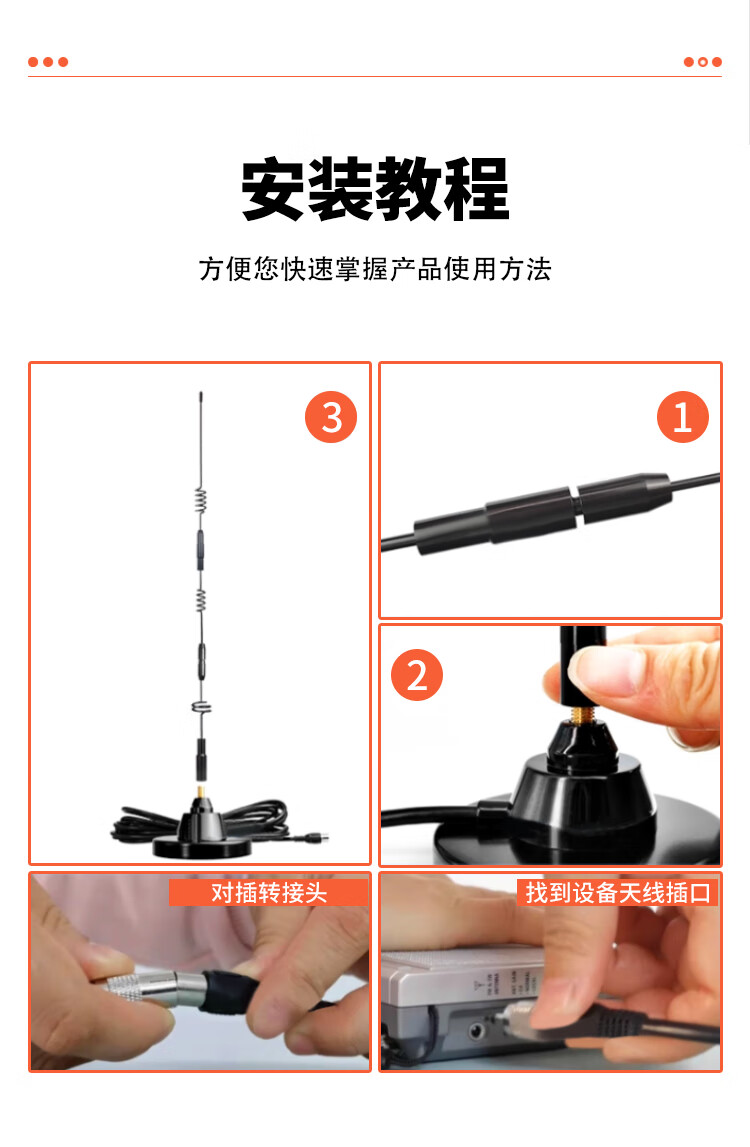 安装教程

方便您快速掌握产品使用方法

3

1

2

对插转接头

找到设备天线插口