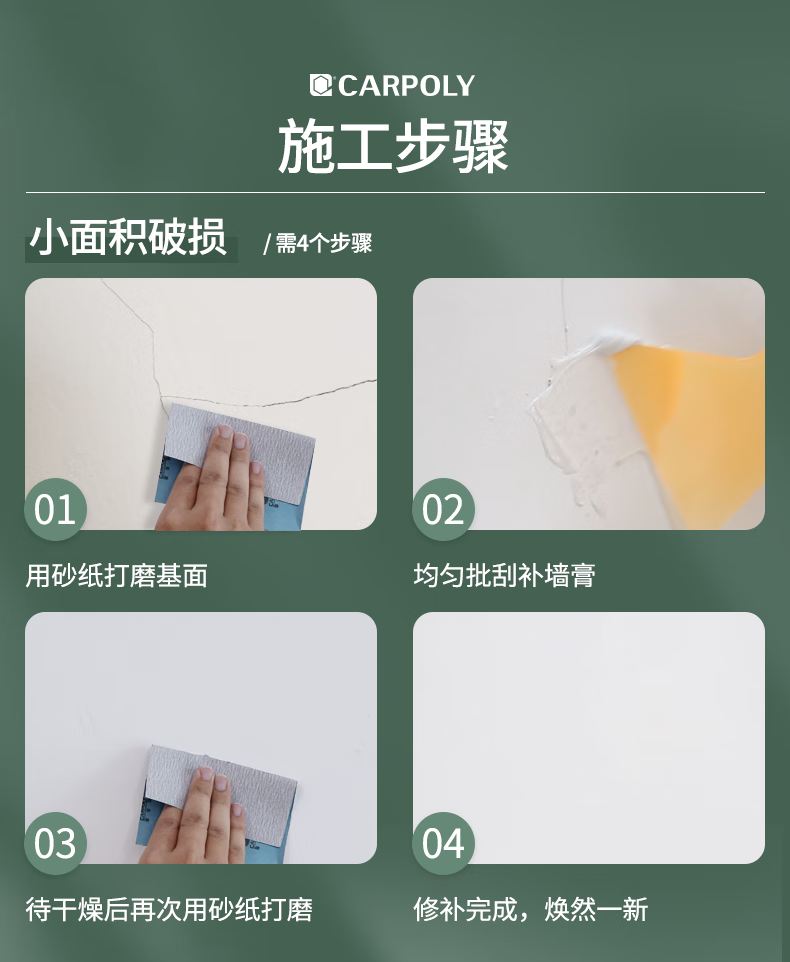 CARPOLY
施工步骤

小面积破损 / 需4个步骤

01
用砂纸打磨基面

02
均匀批刮补墙膏

03
待干燥后再次用砂纸打磨

04
修补完成，焕然一新