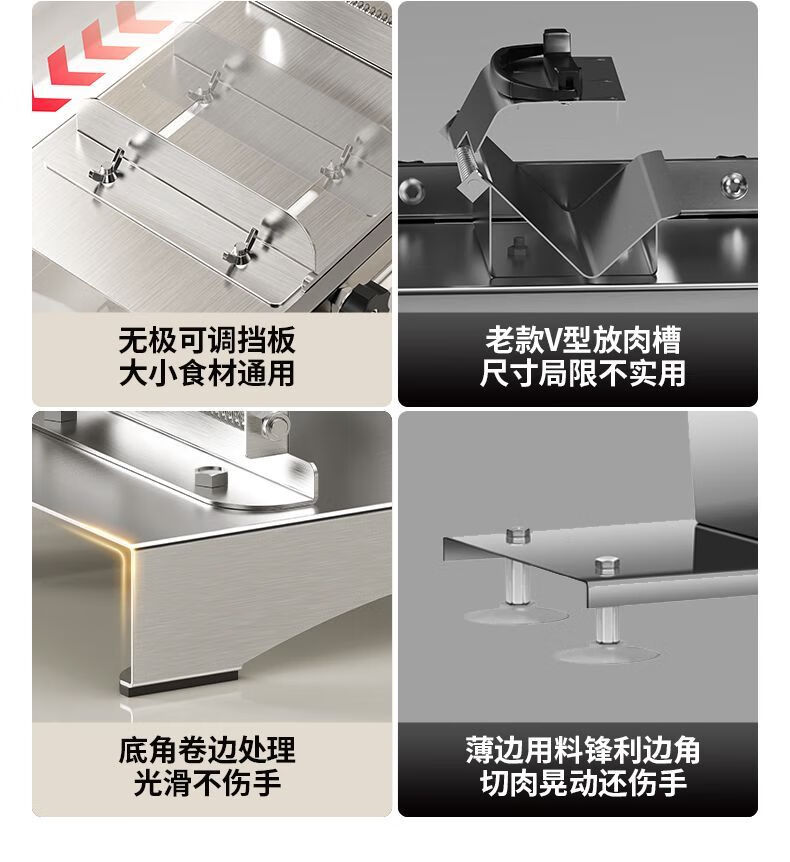 无极可调挡板
大小食材通用

老款V型放肉槽
尺寸局限不实用

底角卷边处理
光滑不伤手

薄边用料锋利边角
切肉晃动还伤手