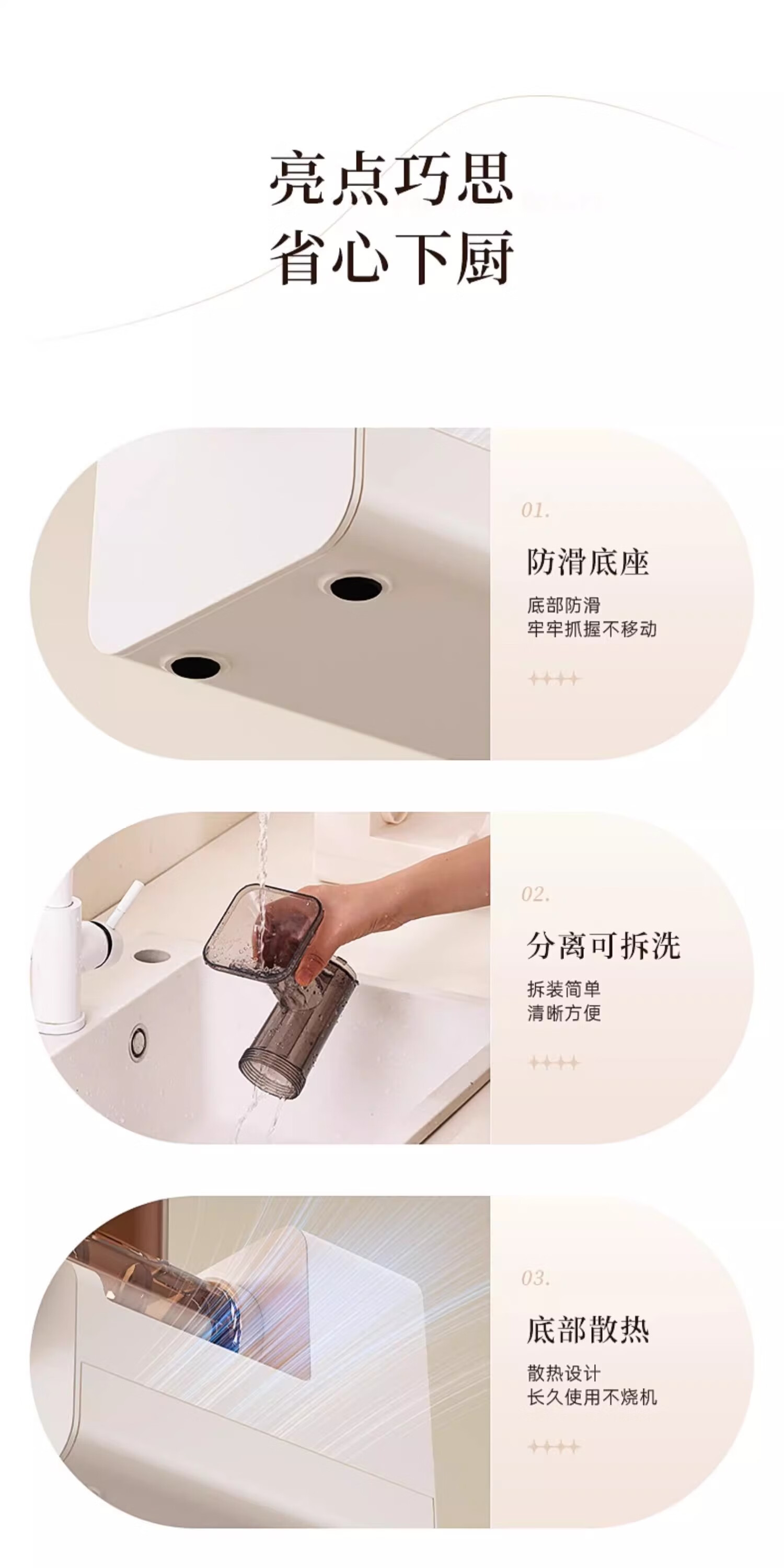 亮点巧思
省心下厨

01.

防滑底座

底部防滑
牢牢抓握不移动

02.

分离可拆洗

拆装简单
清晰方便

03.

底部散热

散热设计
长久使用不烧机