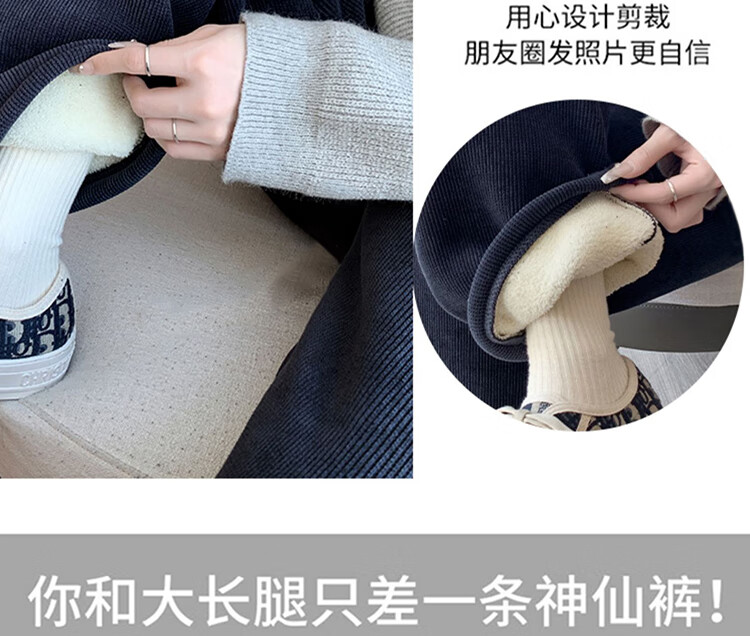 用心设计剪裁
朋友圈发照片更自信

你和大长腿只差一条神仙裤！