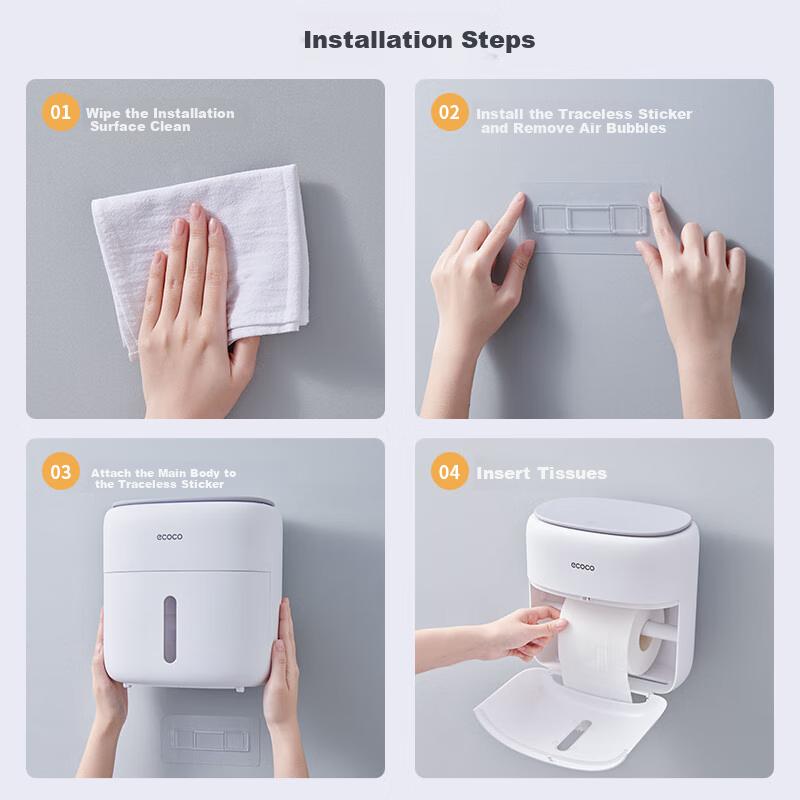 Installation Steps

01 Wipe the Installation Surface Clean

02 Install the Traceless Sticker and Remove Air Bubbles

03 Attach the Main Body to the Traceless Sticker

ecoco

04 Insert Tissues

ecoco