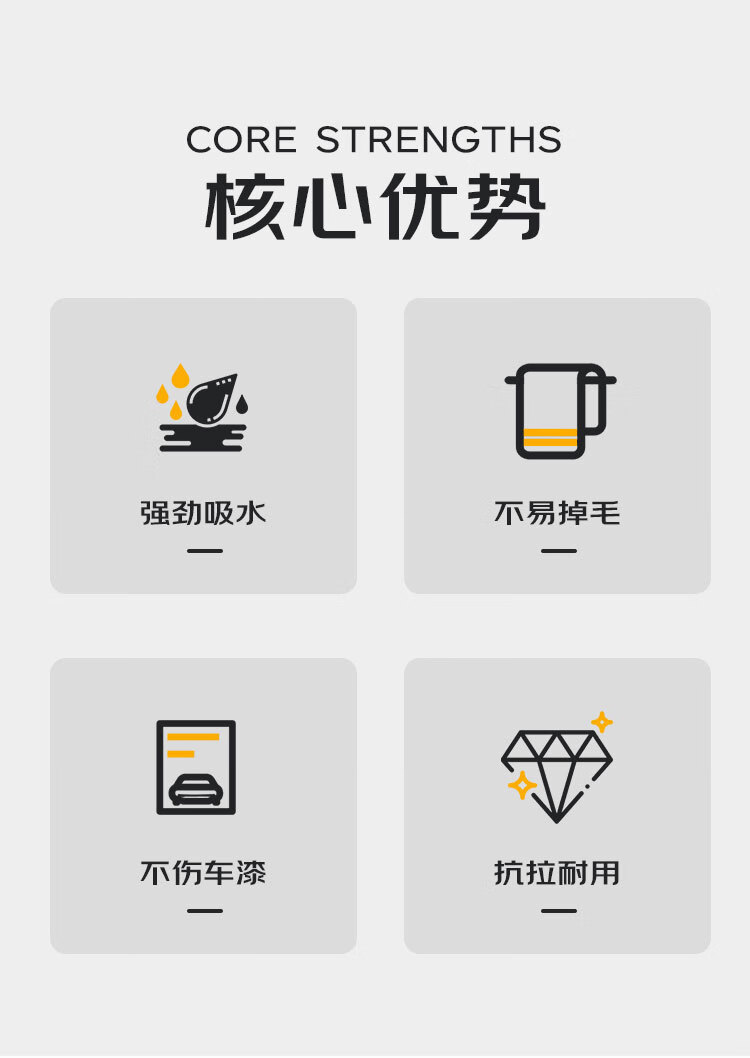 CORE STRENGTHS
核心优势

强劲吸水

不易掉毛

不伤车漆

抗拉耐用