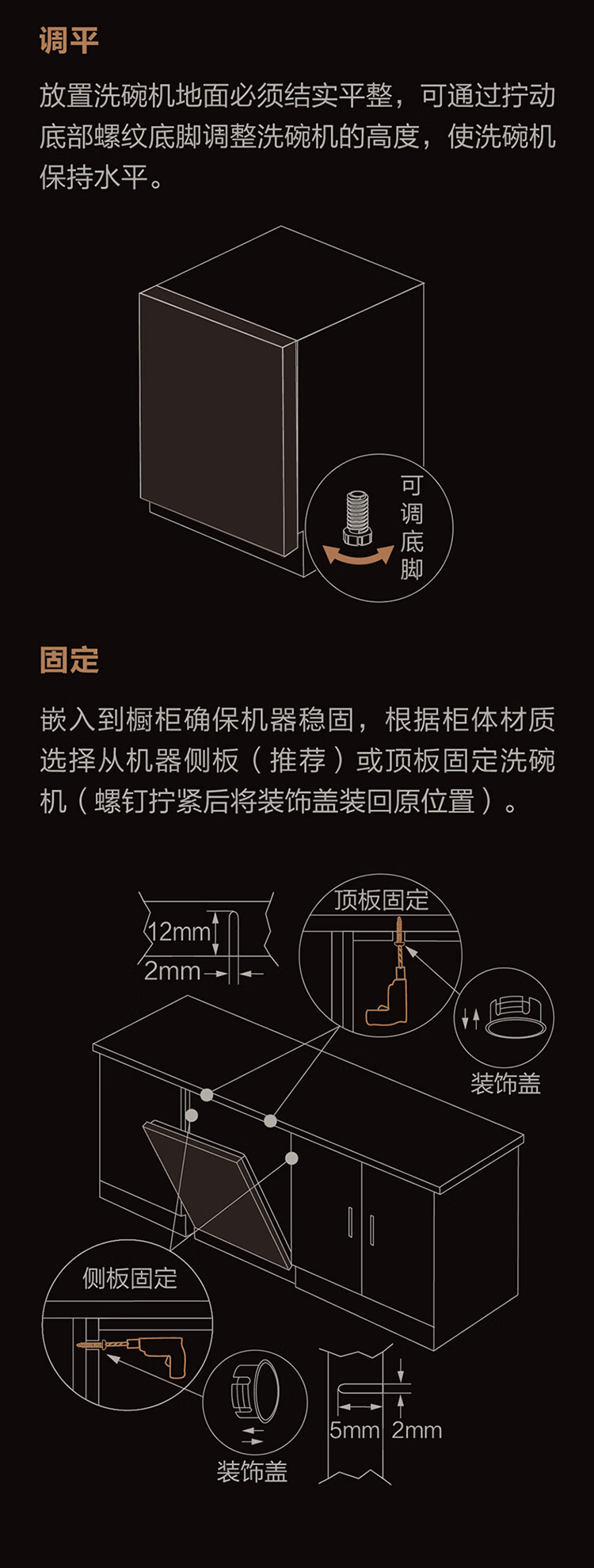 调平

放置洗碗机地面必须结实平整，可通过拧动底部螺纹底脚调整洗碗机的高度，使洗碗机保持水平。

可调底脚

固定

嵌入到橱柜确保机器稳固，根据柜体材质选择从机器侧板（推荐）或顶板固定洗碗机（螺钉拧紧后将装饰盖装回原位置）。

12mm
2mm

顶板固定

装饰盖

侧板固定

装饰盖

5mm 2mm