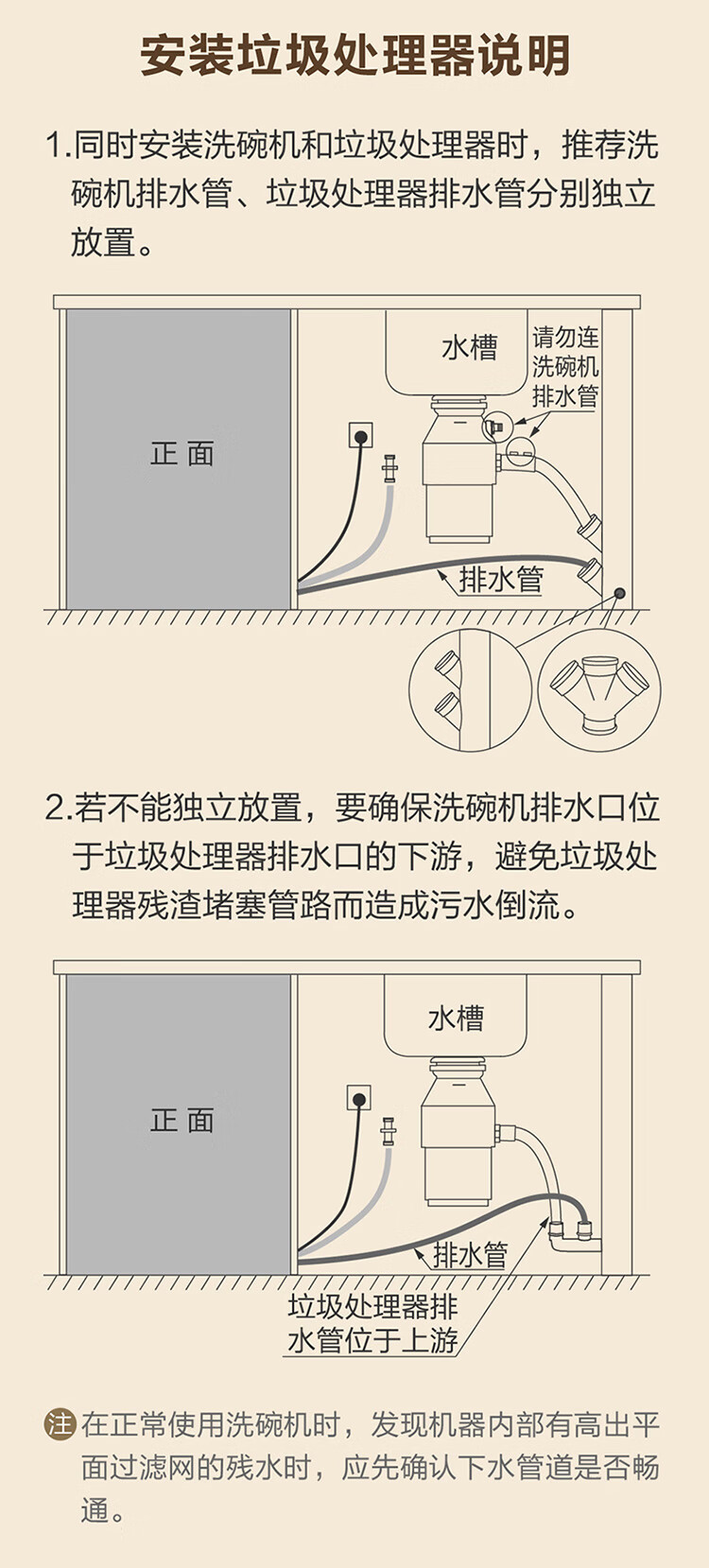 安装垃圾处理器说明

1.同时安装洗碗机和垃圾处理器时，推荐洗碗机排水管、垃圾处理器排水管分别独立放置。

正面

水槽

请勿连洗碗机排水管

排水管

2.若不能独立放置，要确保洗碗机排水口位于垃圾处理器排水口的下游，避免垃圾处理器残渣堵塞管路而造成污水倒流。

正面

水槽

排水管

垃圾处理器排水管位于上游

注 在正常使用洗碗机时，发现机器内部有高出平面过滤网的残水时，应先确认下水管道是否畅通。