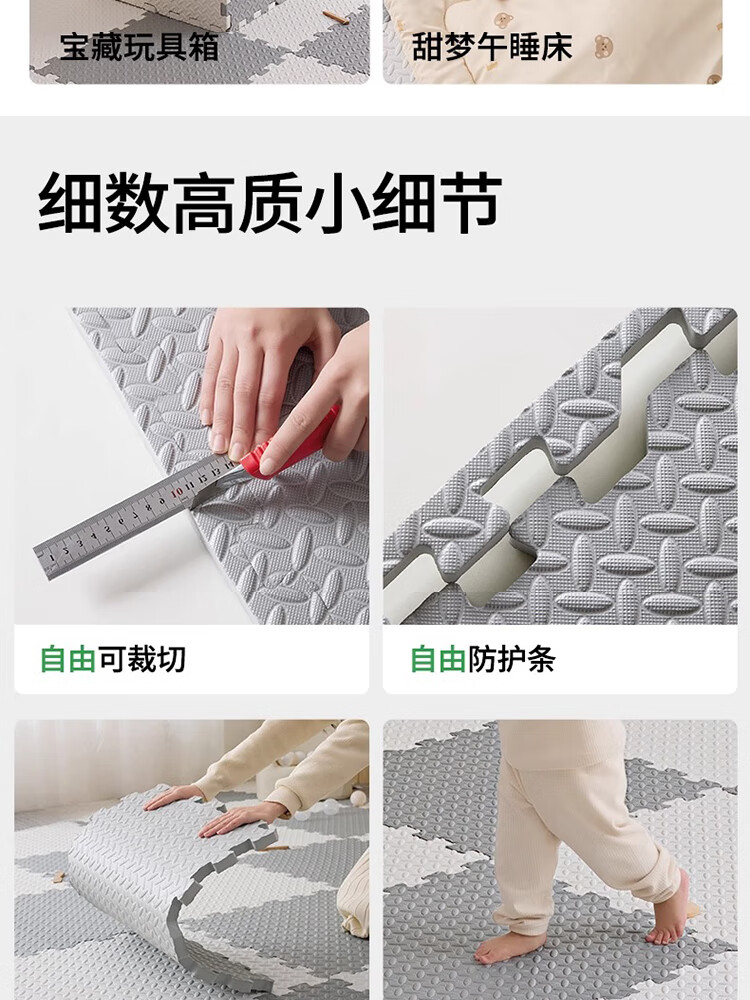 宝藏玩具箱

甜梦午睡床

细数高质小细节

自由可裁切

自由防护条