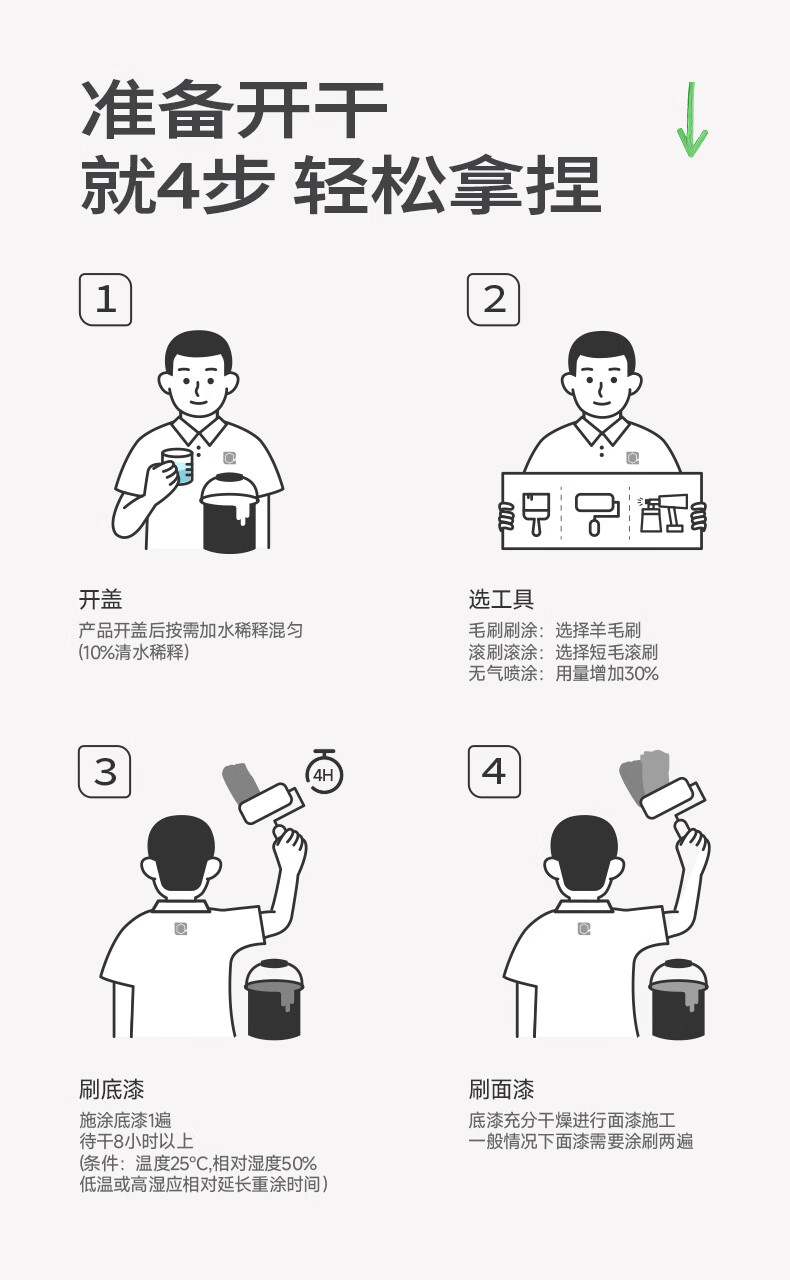 准备开干
就4步 轻松拿捏

1

开盖
产品开盖后按需加水稀释混匀
(10%清水稀释)

2

选工具
毛刷刷涂：选择羊毛刷
滚刷滚涂：选择短毛滚刷
无气喷涂：用量增加30%

3

4H

刷底漆
施涂底漆1遍
待干8小时以上
(条件：温度25°C,相对湿度50%
低温或高湿应相对延长重涂时间）

4

刷面漆
底漆充分干燥进行面漆施工
一般情况下面漆需要涂刷两遍