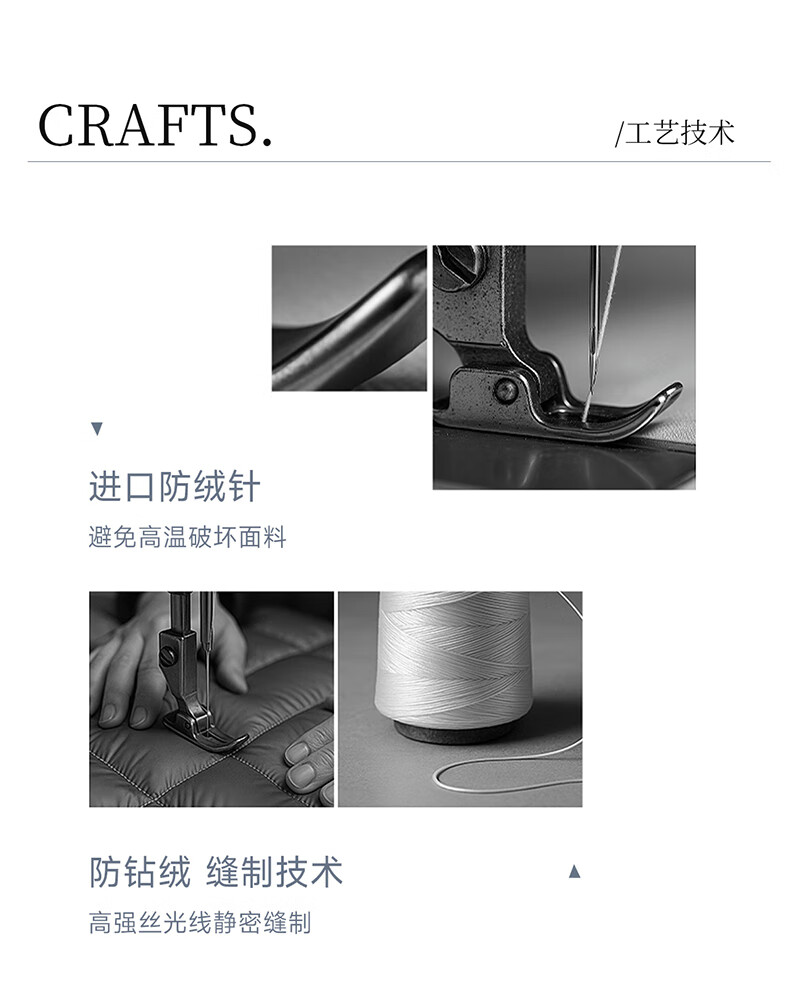 CRAFTS.

/工艺技术

▼

进口防绒针

避免高温破坏面料

防钻绒 缝制技术

▲

高强丝光线静密缝制