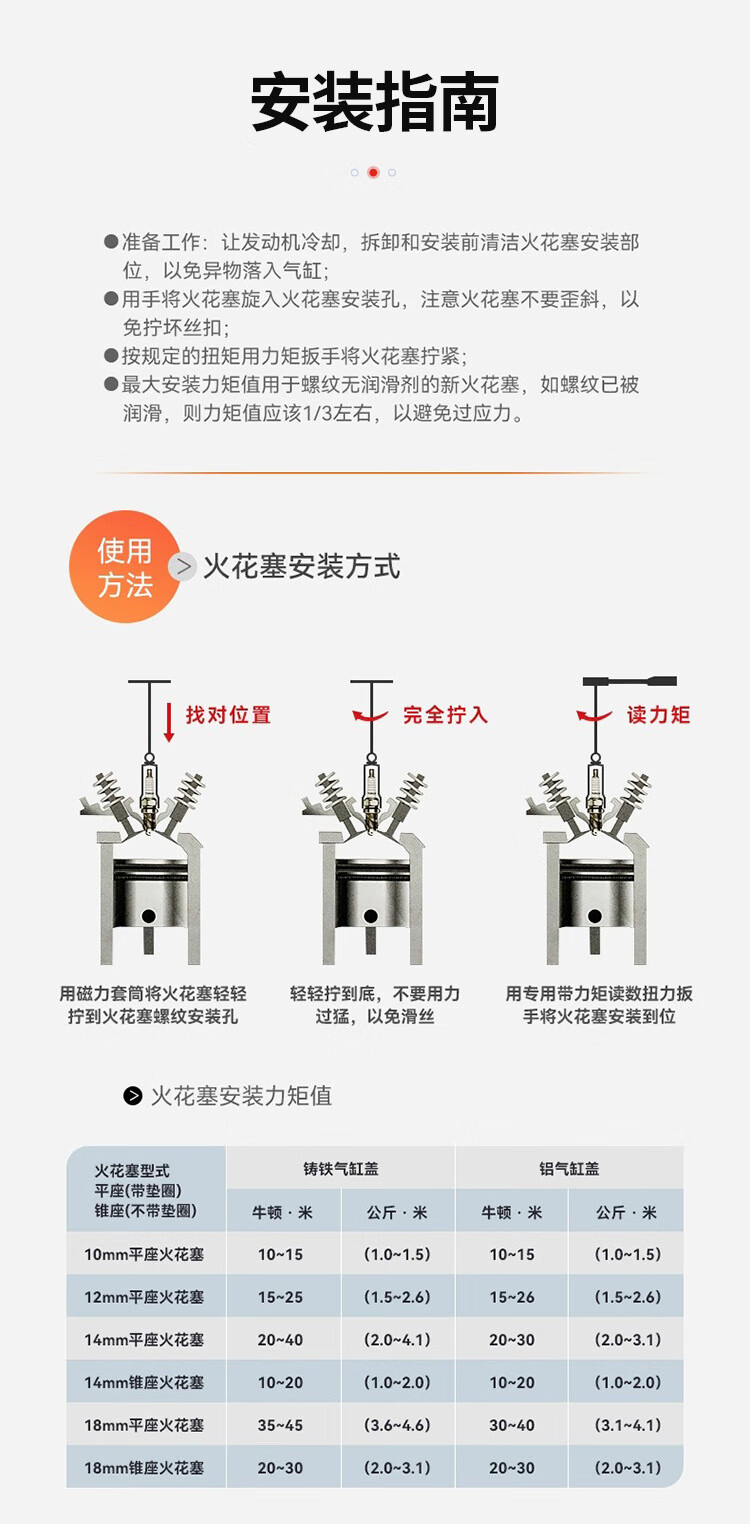 安装指南

●准备工作：让发动机冷却，拆卸和安装前清洁火花塞安装部位，以免异物落入气缸；
●用手将火花塞旋入火花塞安装孔，注意火花塞不要歪斜，以免拧坏丝扣；
●按规定的扭矩用力矩扳手将火花塞拧紧；
●最大安装力矩值用于螺纹无润滑剂的新火花塞，如螺纹已被润滑，则力矩值应该1/3左右，以避免过应力。

使用方法 > 火花塞安装方式

找对位置
完全拧入
读力矩

用磁力套筒将火花塞轻轻拧到火花塞螺纹安装孔
轻轻拧到底，不要用力过猛，以免滑丝
用专用带力矩读数扭力扳手将火花塞安装到位

火花塞安装力矩值

| 火花塞型式 平座(带垫圈) 锥座(不带垫圈) | 铸铁气缸盖 牛顿·米 | 铸铁气缸盖 公斤·米 | 铝气缸盖 牛顿·米 | 铝气缸盖 公斤·米 |
|---|---|---|---|---|
| 10mm平座火花塞 | 10~15 | (1.0~1.5) | 10~15 | (1.0~1.5) |
| 12mm平座火花塞 | 15~25 | (1.5~2.6) | 15~26 | (1.5~2.6) |
| 14mm平座火花塞 | 20~40 | (2.0~4.1) | 20~30 | (2.0~3.1) |
| 14mm锥座火花塞 | 10~20 | (1.0~2.0) | 10~20 | (1.0~2.0) |
| 18mm平座火花塞 | 35~45 | (3.6~4.6) | 30~40 | (3.1~4.1) |
| 18mm锥座火花塞 | 20~30 | (2.0~3.1) | 20~30 | (2.0~3.1) |