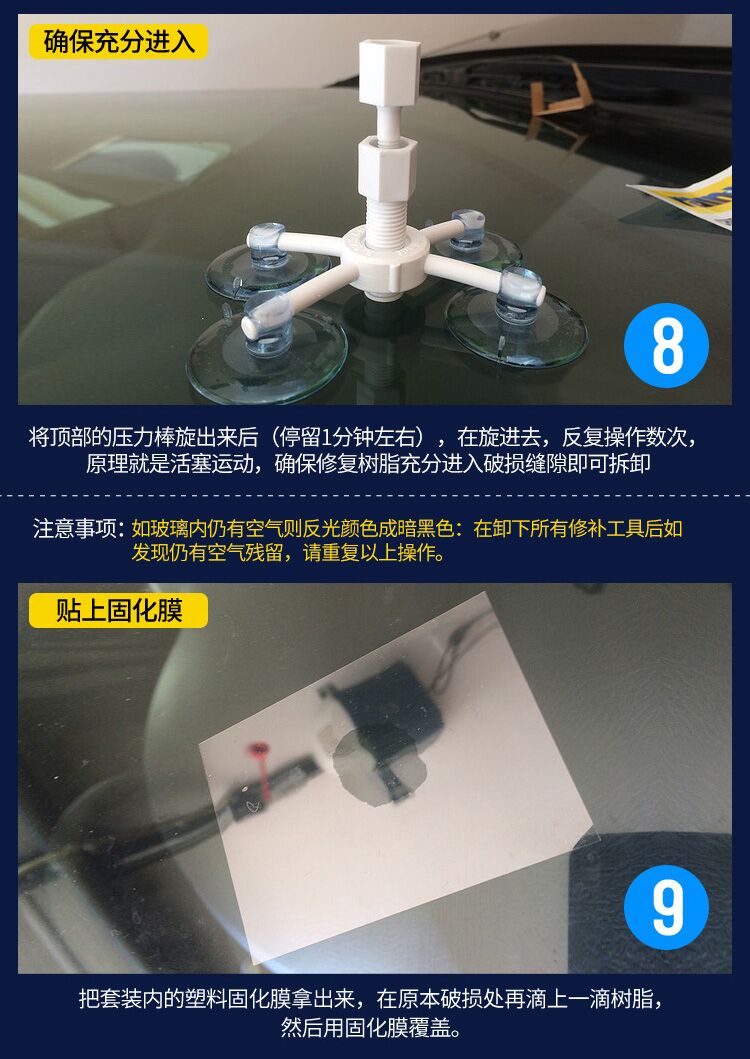 确保充分进入

8

将顶部的压力棒旋出来后（停留1分钟左右），在旋进去，反复操作数次，原理就是活塞运动，确保修复树脂充分进入破损缝隙即可拆卸

注意事项：如玻璃内仍有空气则反光颜色成暗黑色：在卸下所有修补工具后如发现仍有空气残留，请重复以上操作。

贴上固化膜

9

把套装内的塑料固化膜拿出来，在原本破损处再滴上一滴树脂，然后用固化膜覆盖。