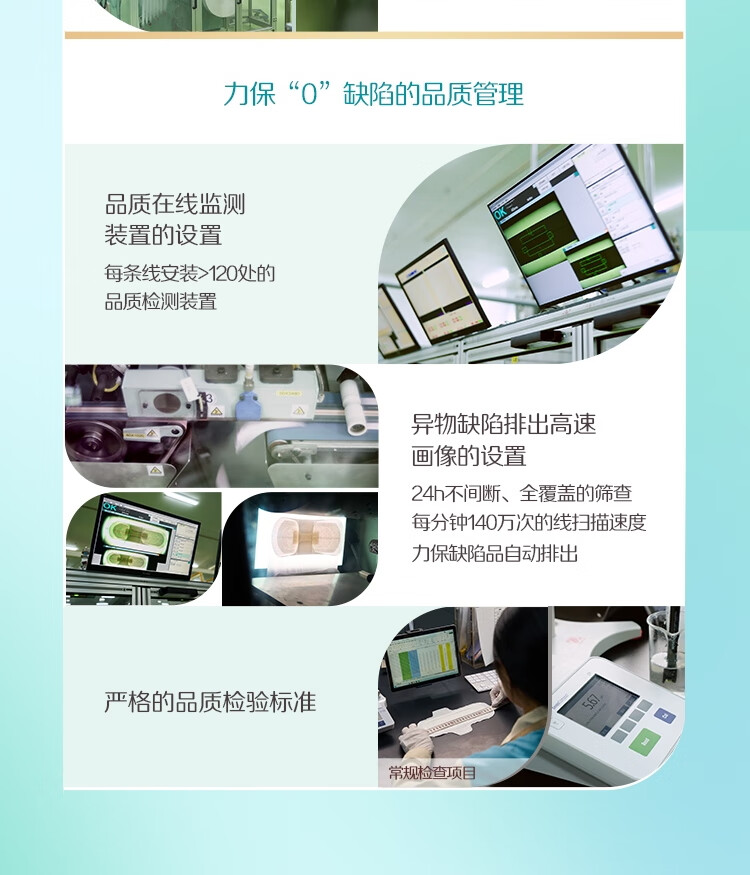 力保“0”缺陷的品质管理

品质在线监测装置的设置

每条线安装>120处的品质检测装置

OK

异物缺陷排出高速画像的设置

24h不间断、全覆盖的筛查
每分钟140万次的线扫描速度
力保缺陷品自动排出

OK

严格的品质检验标准

常规检查项目

5.67