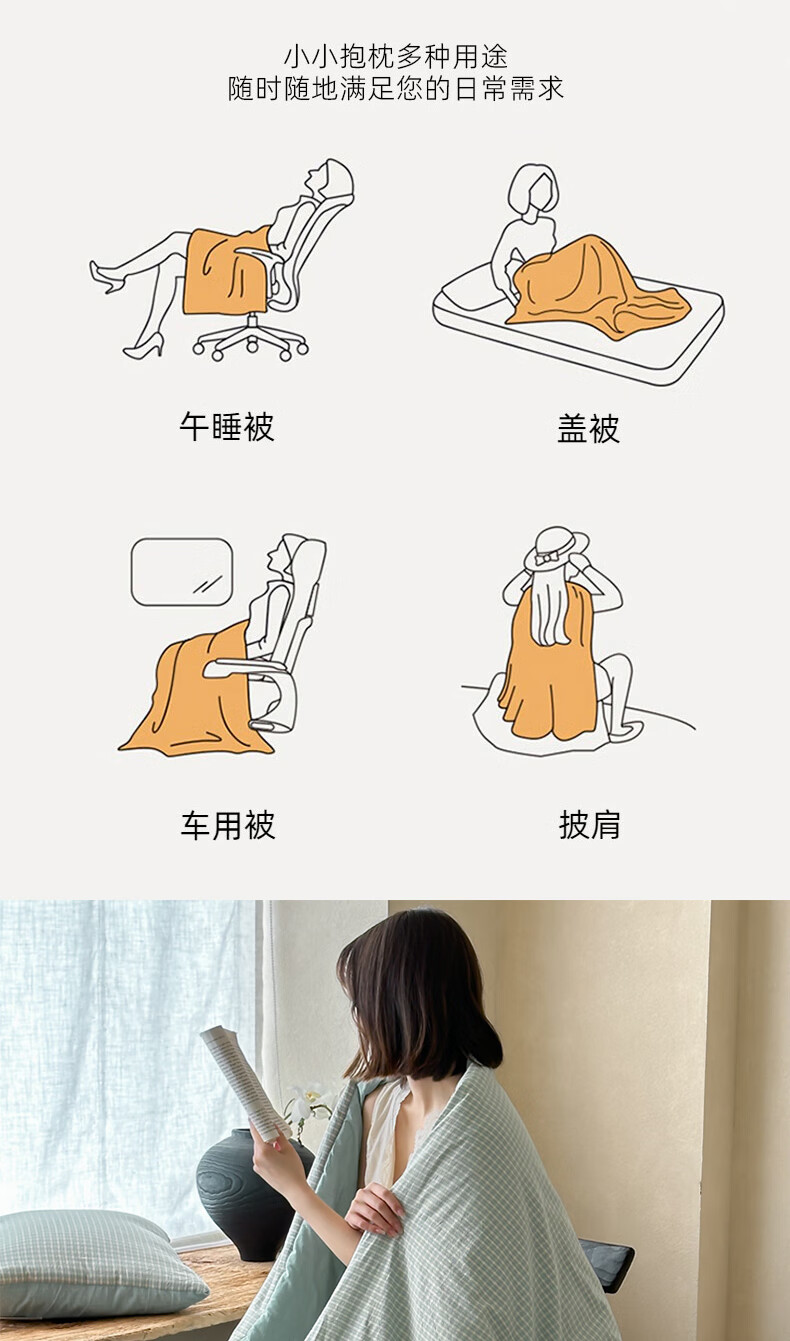 小小抱枕多种用途
随时随地满足您的日常需求

午睡被

盖被

车用被

披肩