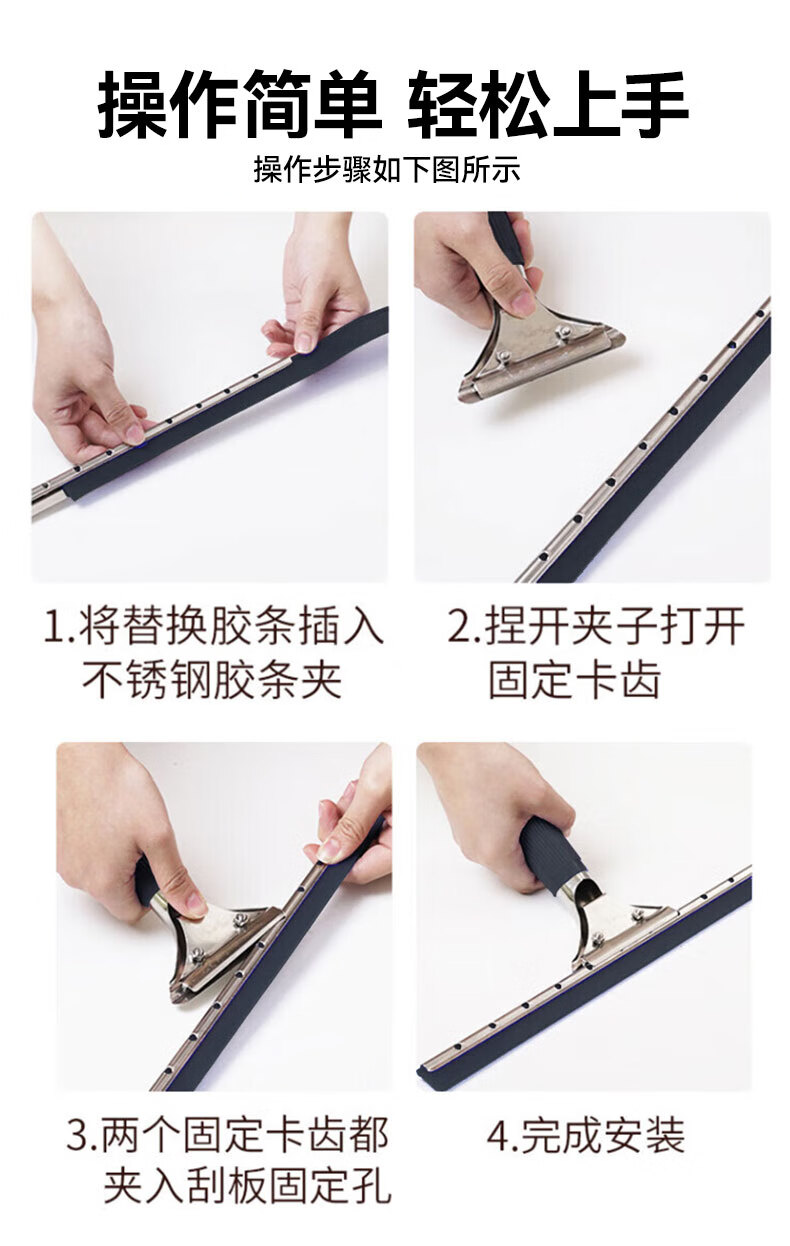 操作简单 轻松上手

操作步骤如下图所示

1.将替换胶条插入不锈钢胶条夹

2.捏开夹子打开固定卡齿

3.两个固定卡齿都夹入刮板固定孔

4.完成安装