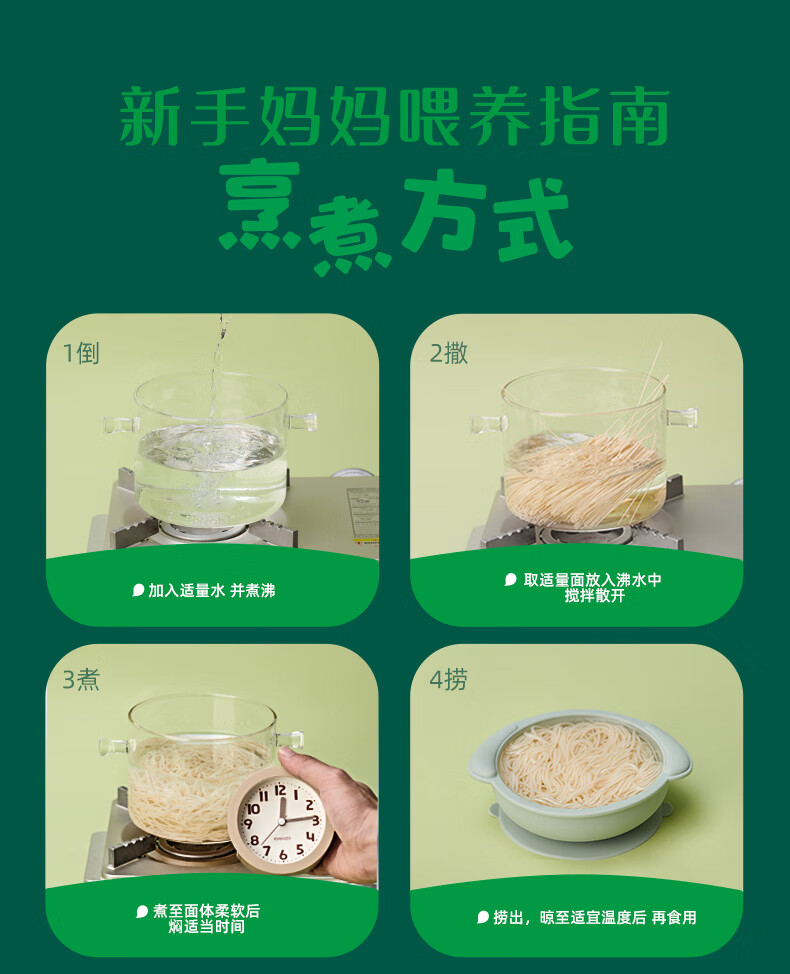 新手妈妈喂养指南
烹煮方式

1倒
加入适量水 并煮沸

2撒
取适量面放入沸水中
搅拌散开

3煮
12 1 2 3 4 5 6 7 8 9 10 11
煮至面体柔软后
焖适当时间

4捞
捞出，晾至适宜温度后 再食用