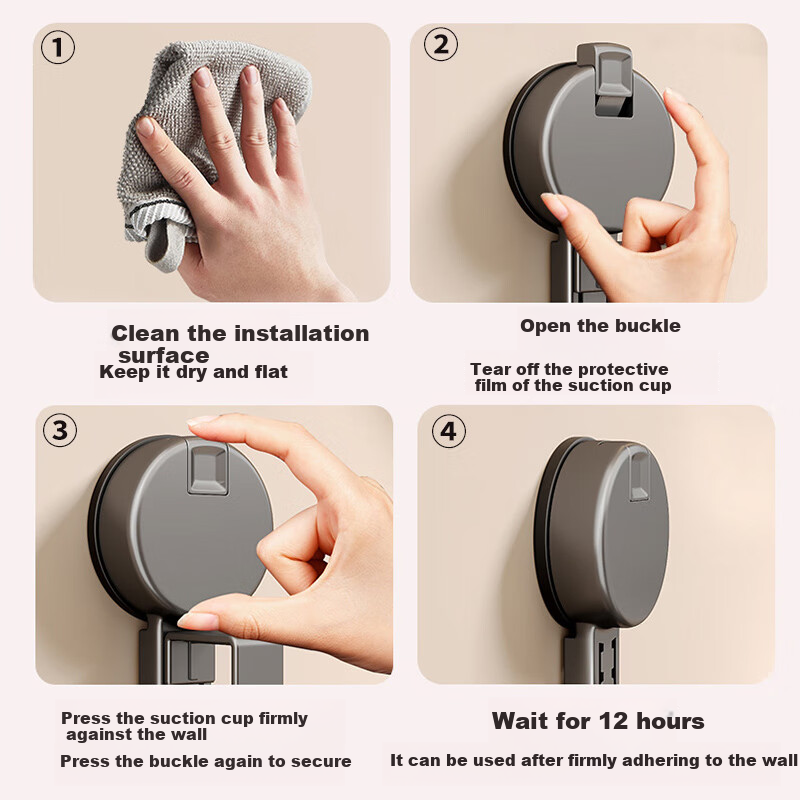 1

Clean the installation surface

Keep it dry and flat

2

Open the buckle

Tear off the protective film of the suction cup

3

Press the suction cup firmly against the wall

Press the buckle again to secure

4

Wait for 12 hours

It can be used after firmly adhering to the wall