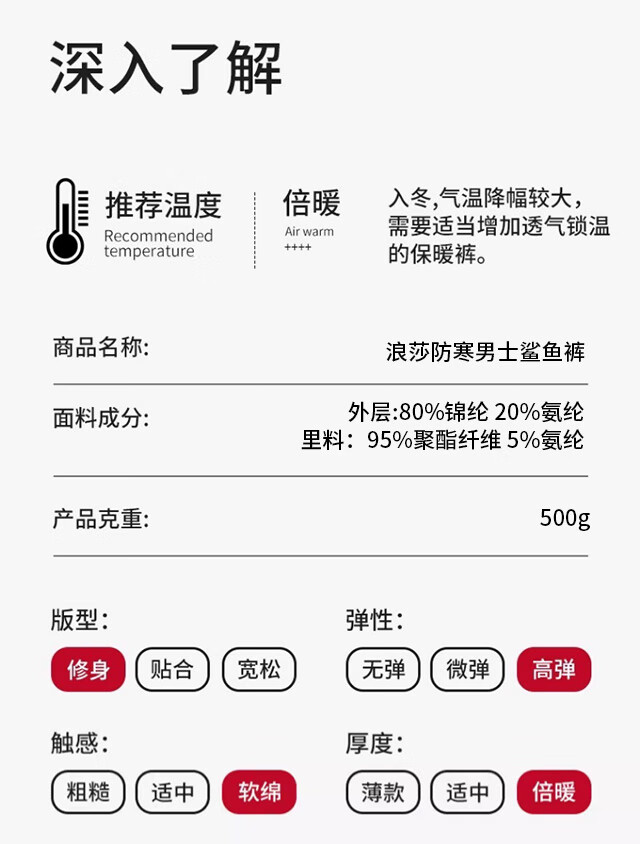 深入了解

推荐温度
Recommended temperature

倍暖
Air warm
++++

入冬,气温降幅较大,需要适当增加透气锁温的保暖裤。

商品名称: 浪莎防寒男士鲨鱼裤

面料成分: 外层:80%锦纶 20%氨纶
里料:95%聚酯纤维 5%氨纶

产品克重: 500g

版型:
修身 贴合 宽松

弹性:
无弹 微弹 高弹

触感:
粗糙 适中 软绵

厚度:
薄款 适中 倍暖