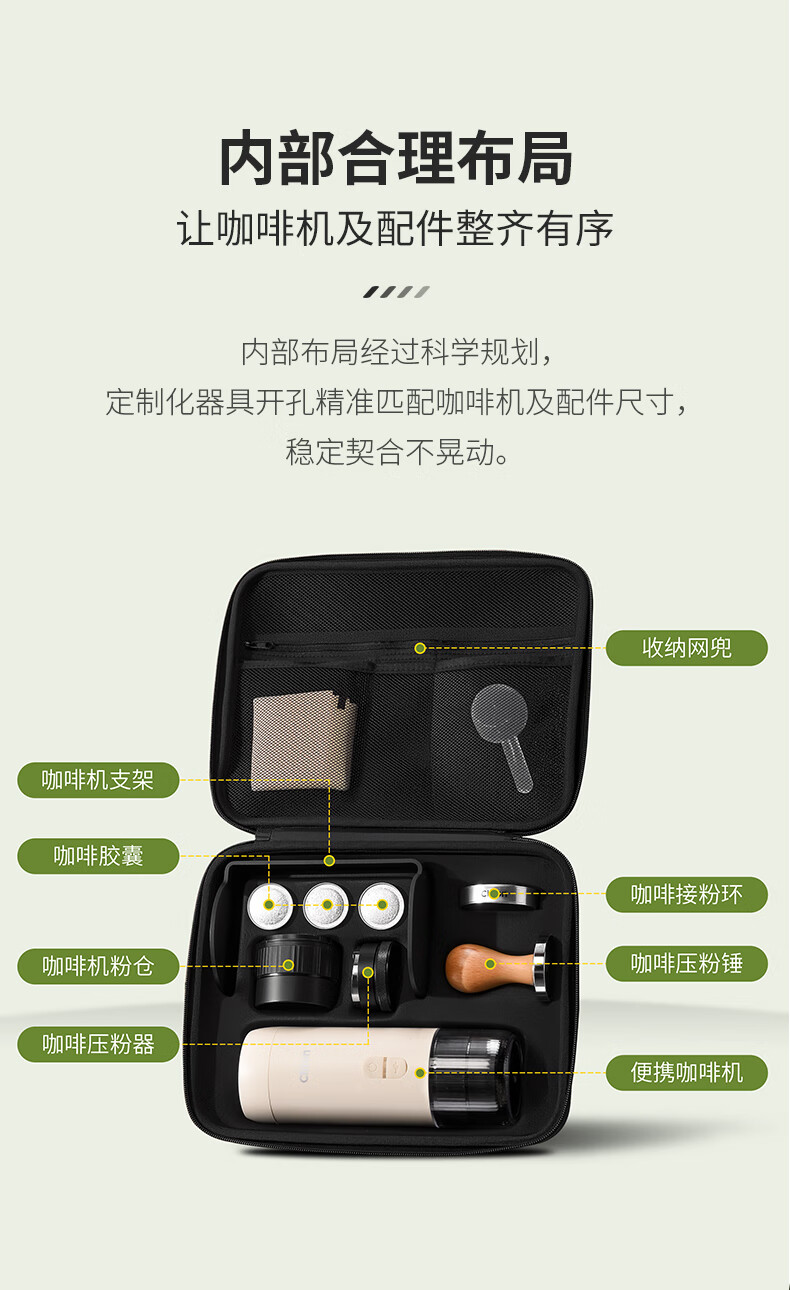 内部合理布局

让咖啡机及配件整齐有序

内部布局经过科学规划，
定制化器具开孔精准匹配咖啡机及配件尺寸，
稳定契合不晃动。

收纳网兜

咖啡机支架

咖啡胶囊

咖啡接粉环

咖啡机粉仓

咖啡压粉锤

咖啡压粉器

便携咖啡机