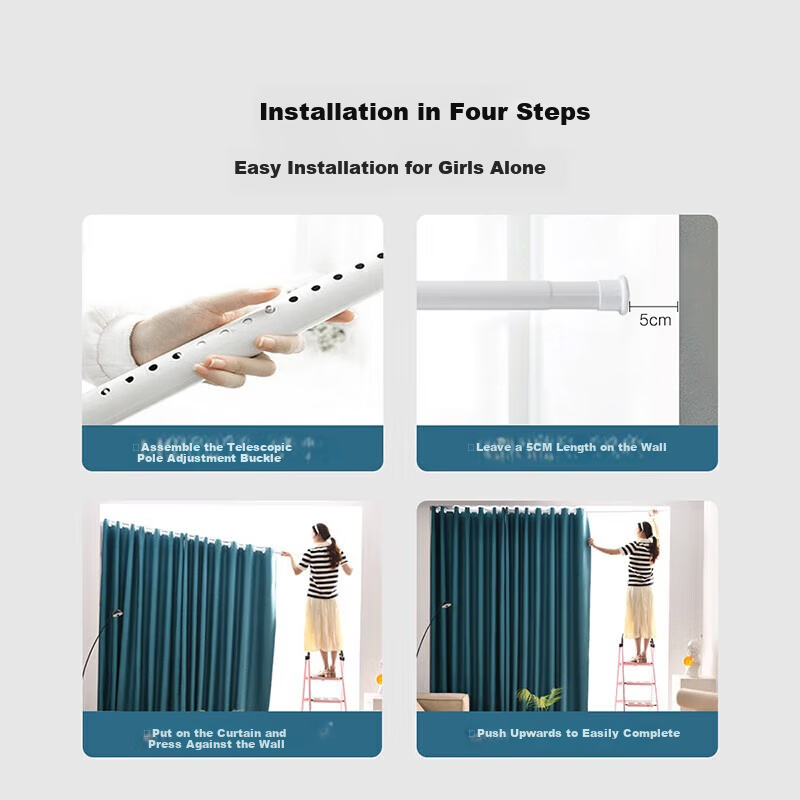 Installation in Four Steps

Easy Installation for Girls Alone

5cm

Assemble the Telescopic Pole Adjustment Buckle

Leave a 5CM Length on the Wall

Put on the Curtain and Press Against the Wall

Push Upwards to Easily Complete