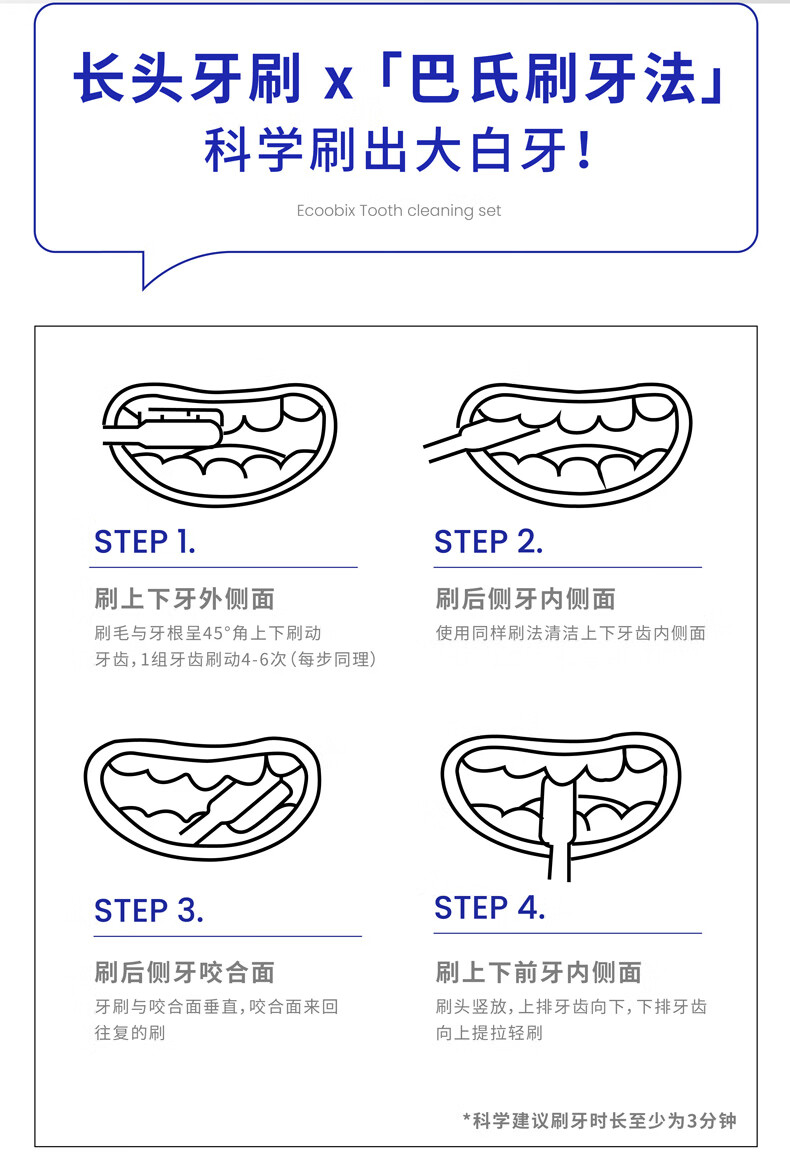 长头牙刷 x「巴氏刷牙法」
科学刷出大白牙！

Ecoobix Tooth cleaning set

STEP 1.

刷上下牙外侧面

刷毛与牙根呈45°角上下刷动牙齿，1组牙齿刷动4-6次（每步同理）

STEP 2.

刷后侧牙内侧面

使用同样刷法清洁上下牙齿内侧面

STEP 3.

刷后侧牙咬合面

牙刷与咬合面垂直，咬合面来回往复的刷

STEP 4.

刷上下前牙内侧面

刷头竖放，上排牙齿向下，下排牙齿向上提拉轻刷

*科学建议刷牙时长至少为3分钟