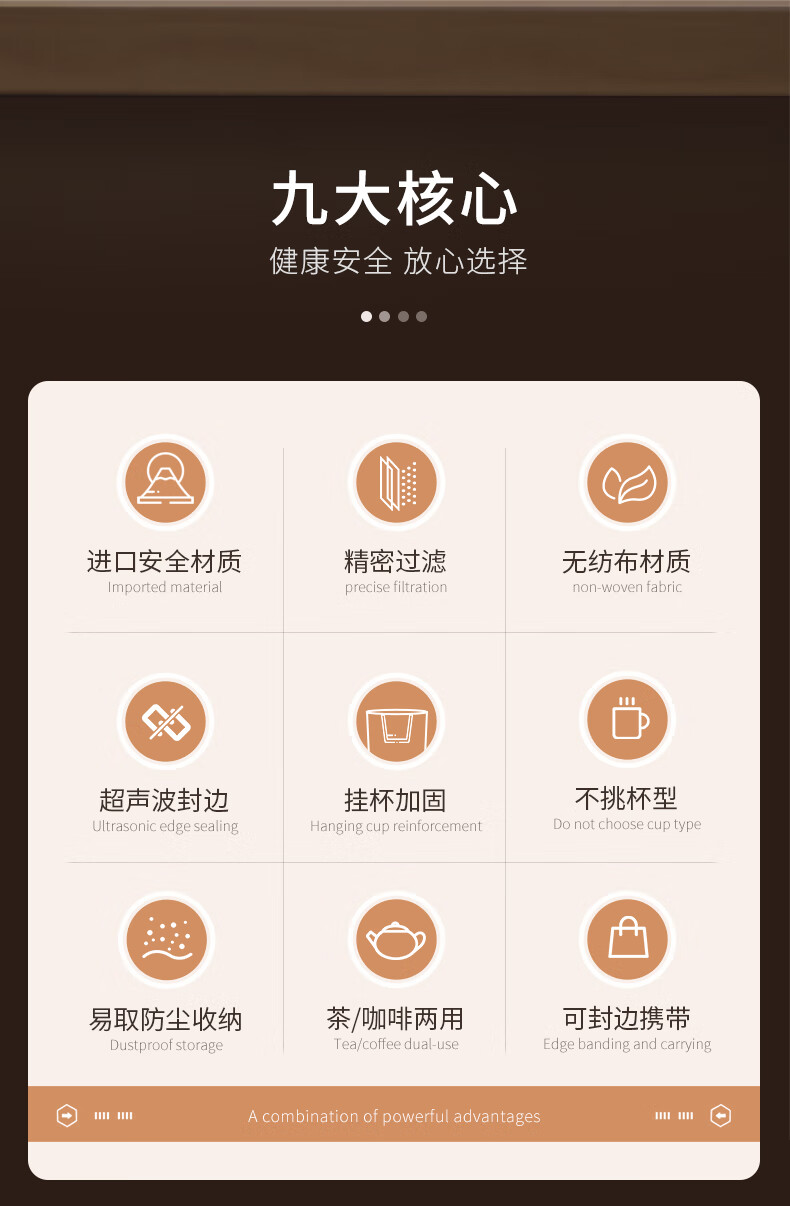 九大核心

健康安全 放心选择

进口安全材质
Imported material

精密过滤
precise filtration

无纺布材质
non-woven fabric

超声波封边
Ultrasonic edge sealing

挂杯加固
Hanging cup reinforcement

不挑杯型
Do not choose cup type

易取防尘收纳
Dustproof storage

茶/咖啡两用
Tea/coffee dual-use

可封边携带
Edge banding and carrying

A combination of powerful advantages