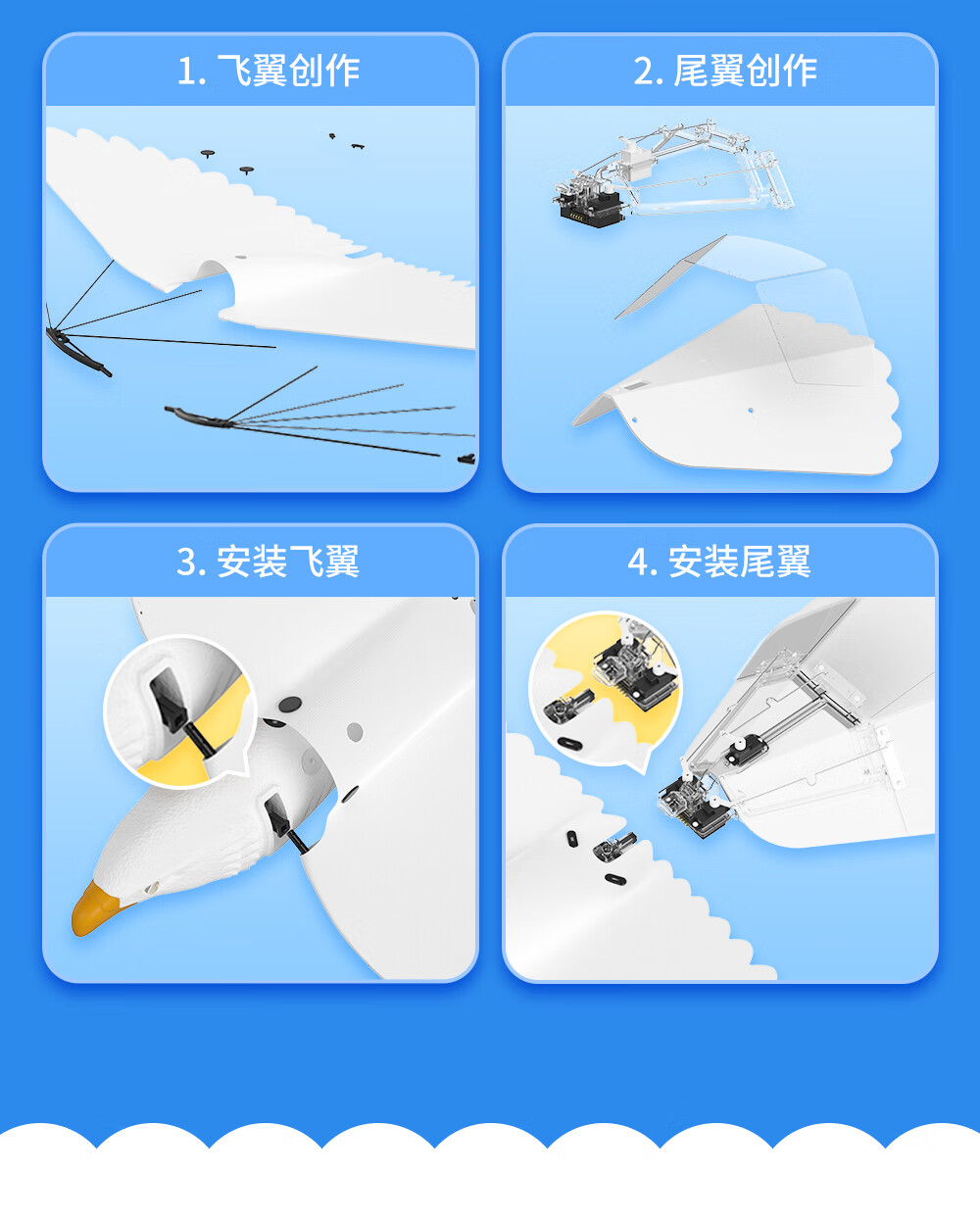 1. 飞翼创作

2. 尾翼创作

3. 安装飞翼

4. 安装尾翼