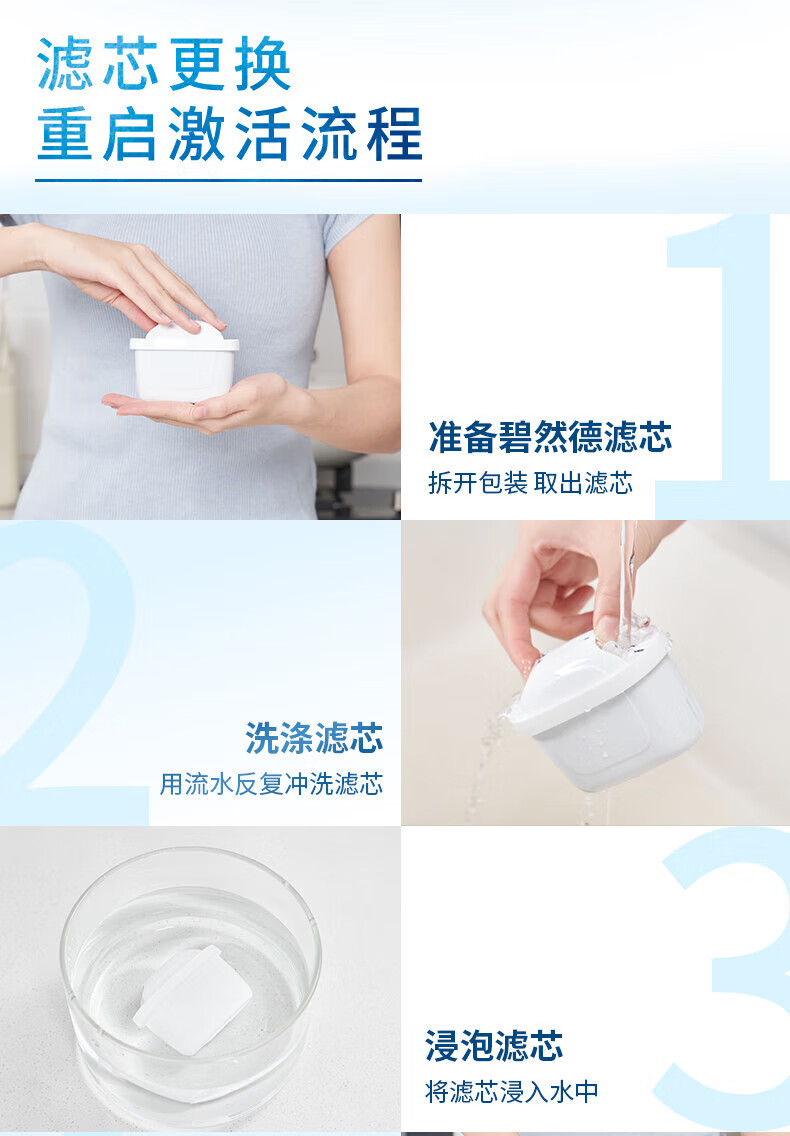 滤芯更换
重启激活流程

1
准备碧然德滤芯
拆开包装 取出滤芯

2
洗涤滤芯
用流水反复冲洗滤芯

3
浸泡滤芯
将滤芯浸入水中