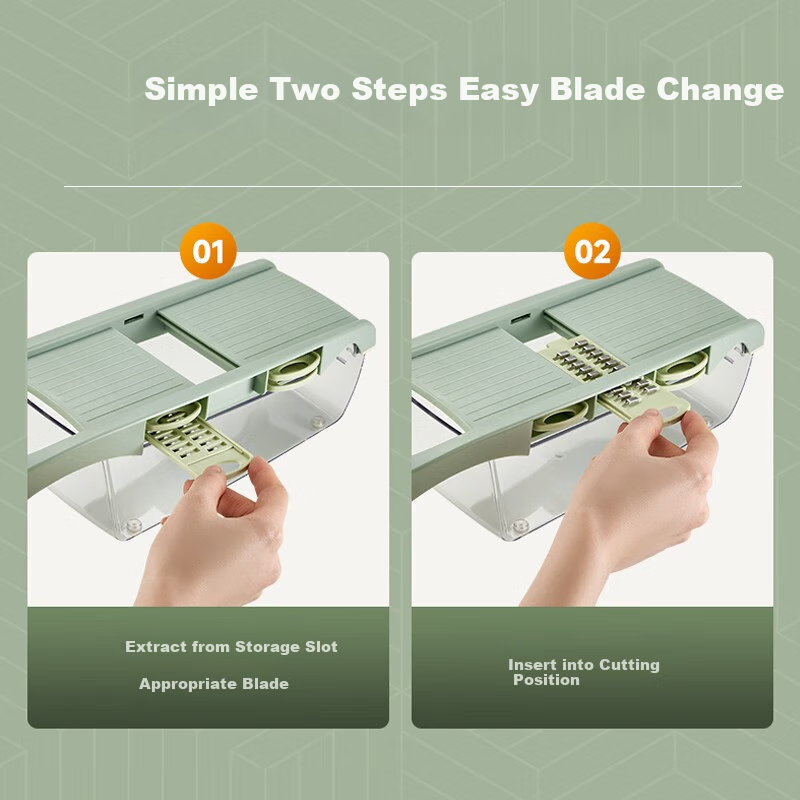 Simple Two Steps Easy Blade Change

01

Extract from Storage Slot

Appropriate Blade

02

Insert into Cutting Position