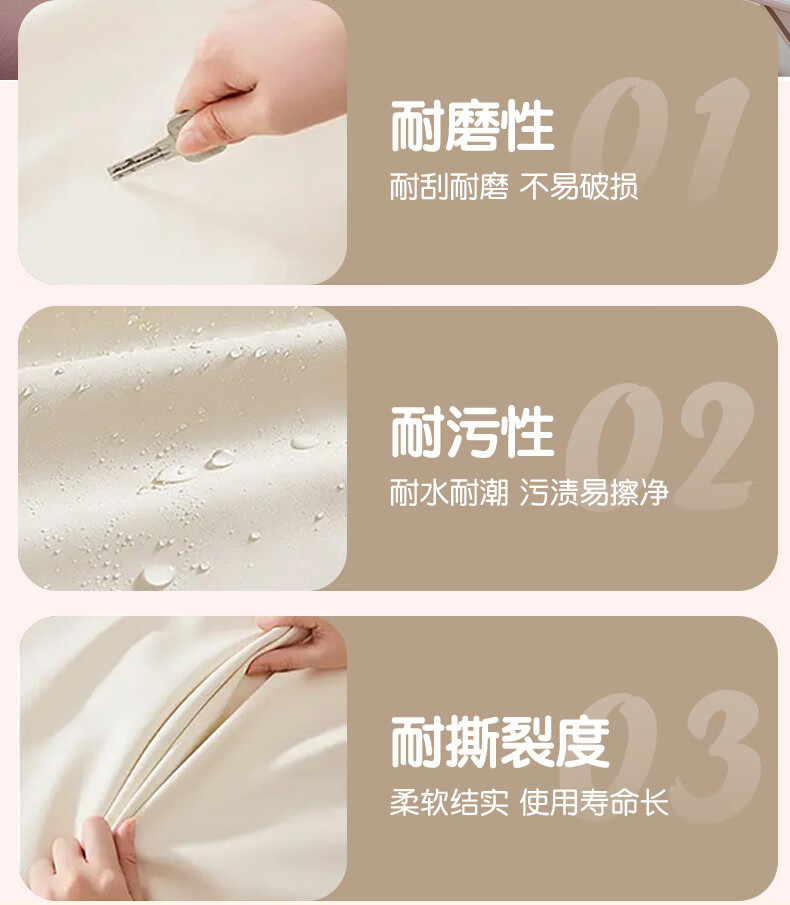 耐磨性
01
耐刮耐磨 不易破损

耐污性
02
耐水耐潮 污渍易擦净

耐撕裂度
03
柔软结实 使用寿命长