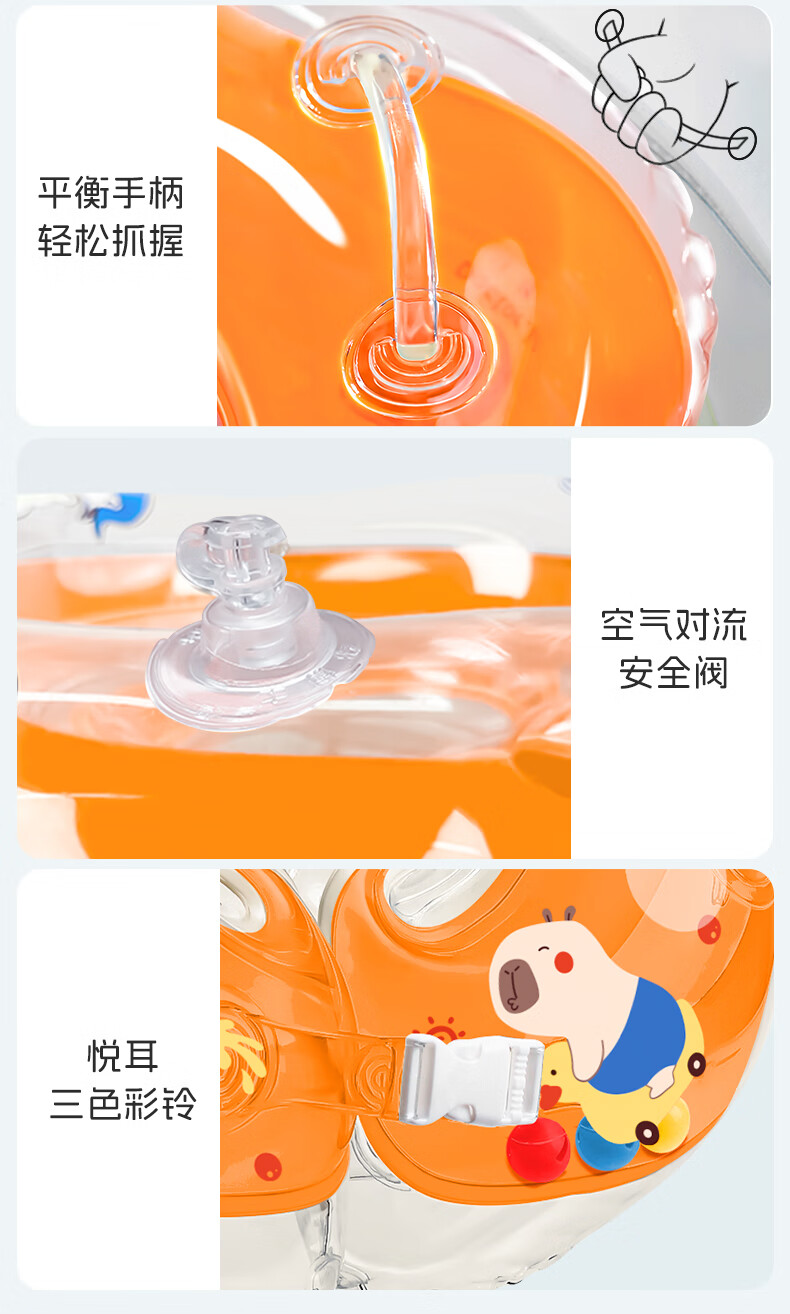 平衡手柄
轻松抓握

空气对流
安全阀

悦耳
三色彩铃