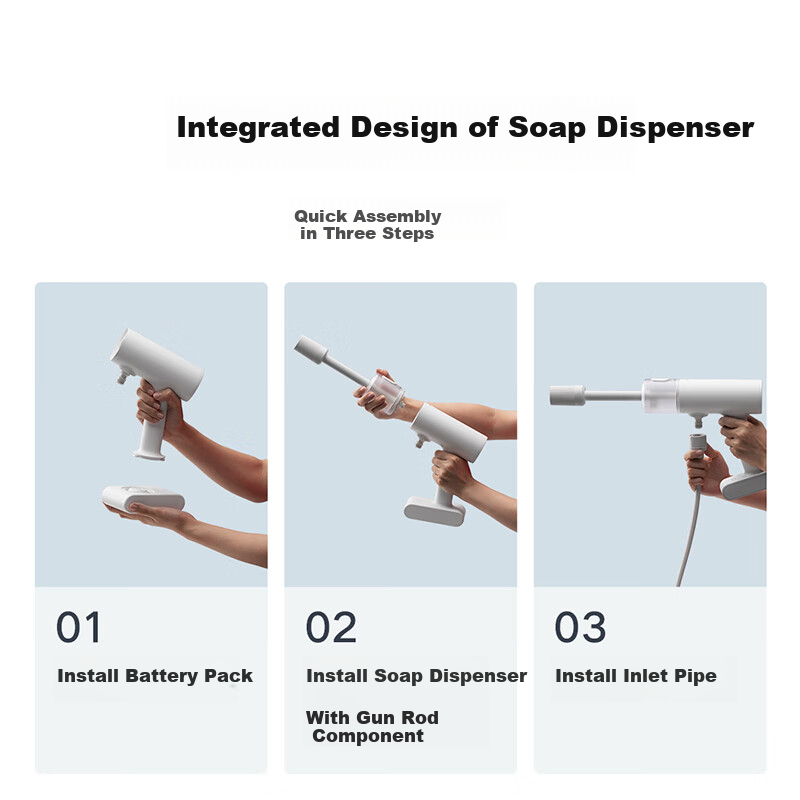 Integrated Design of Soap Dispenser

Quick Assembly in Three Steps

01

Install Battery Pack

02

Install Soap Dispenser

With Gun Rod Component

03

Install Inlet Pipe