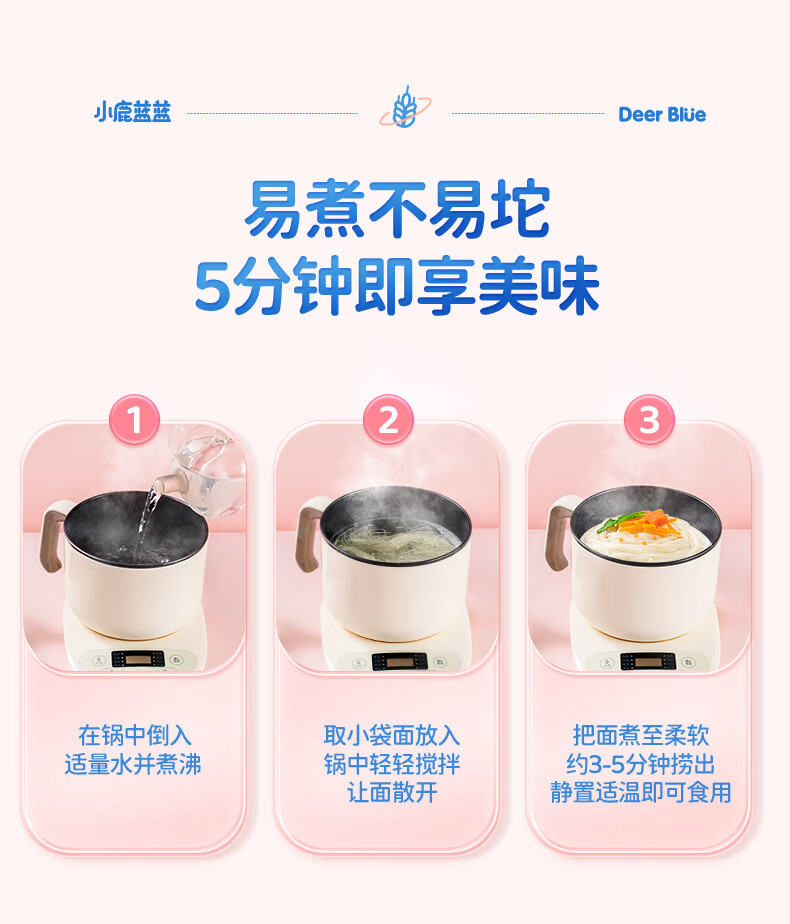 小鹿蓝蓝

Deer Blue

易煮不易坨
5分钟即享美味

1

在锅中倒入
适量水并煮沸

2

取小袋面放入
锅中轻轻搅拌
让面散开

3

把面煮至柔软
约3-5分钟捞出
静置适温即可食用