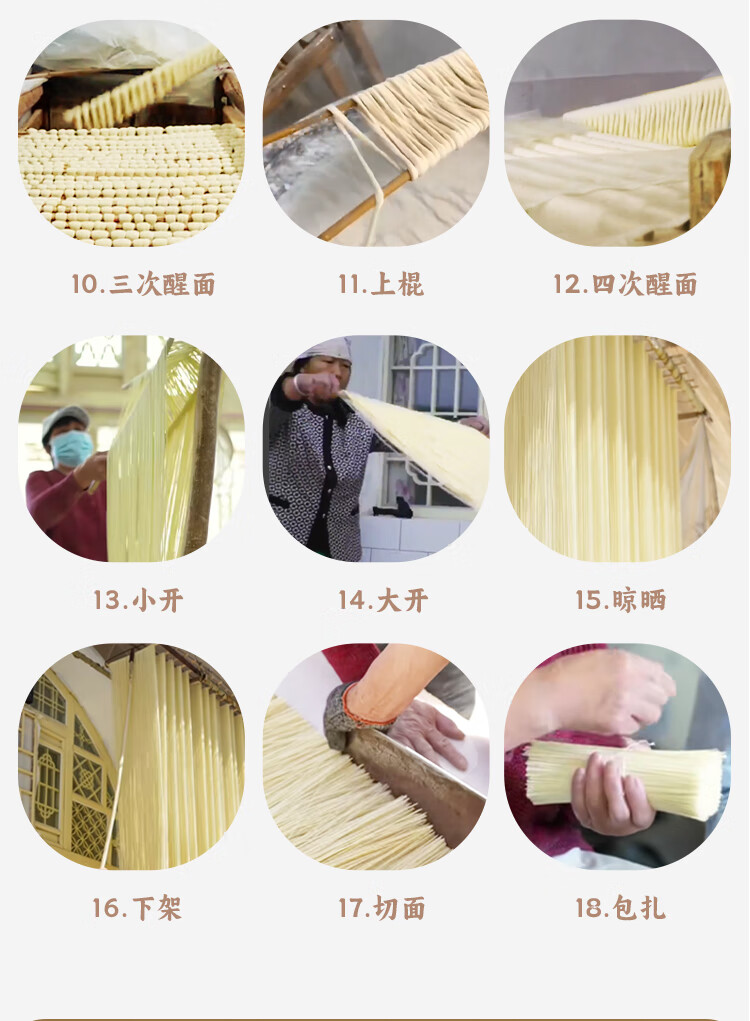 10.三次醒面

11.上棍

12.四次醒面

13.小开

14.大开

15.晾晒

16.下架

17.切面

18.包扎