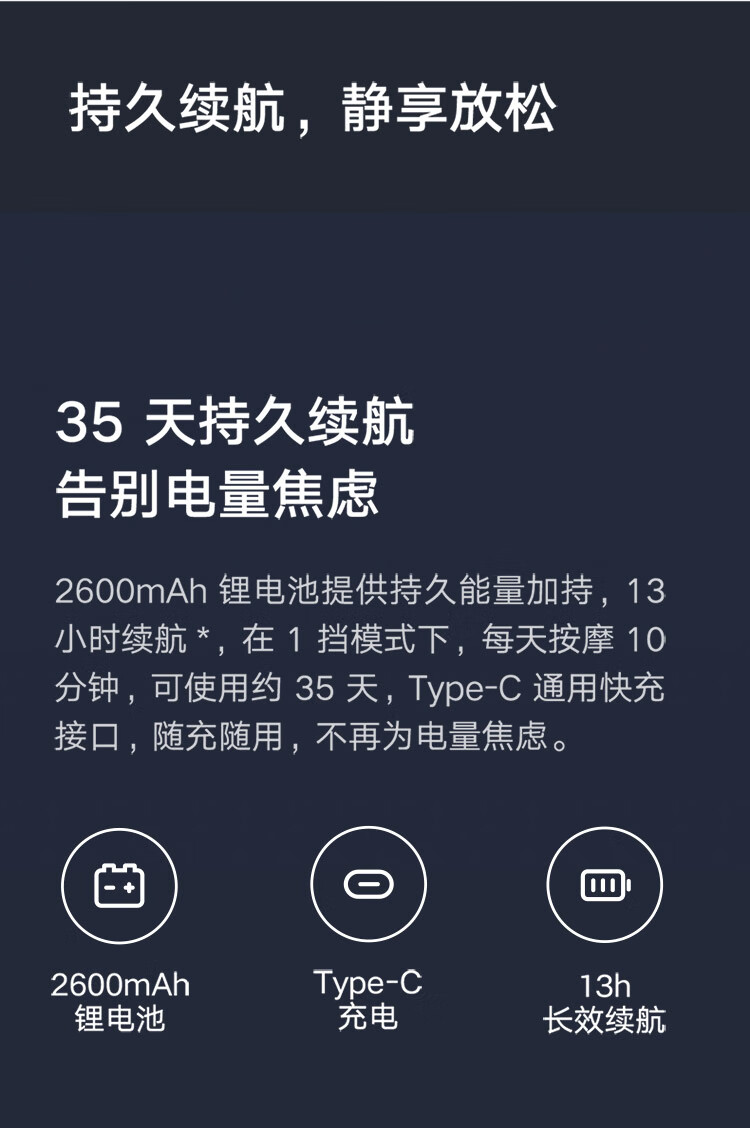 持久续航，静享放松

35天持久续航
告别电量焦虑

2600mAh锂电池提供持久能量加持，13小时续航*，在1挡模式下，每天按摩10分钟，可使用约35天，Type-C通用快充接口，随充随用，不再为电量焦虑。

2600mAh
锂电池

Type-C
充电

13h
长效续航