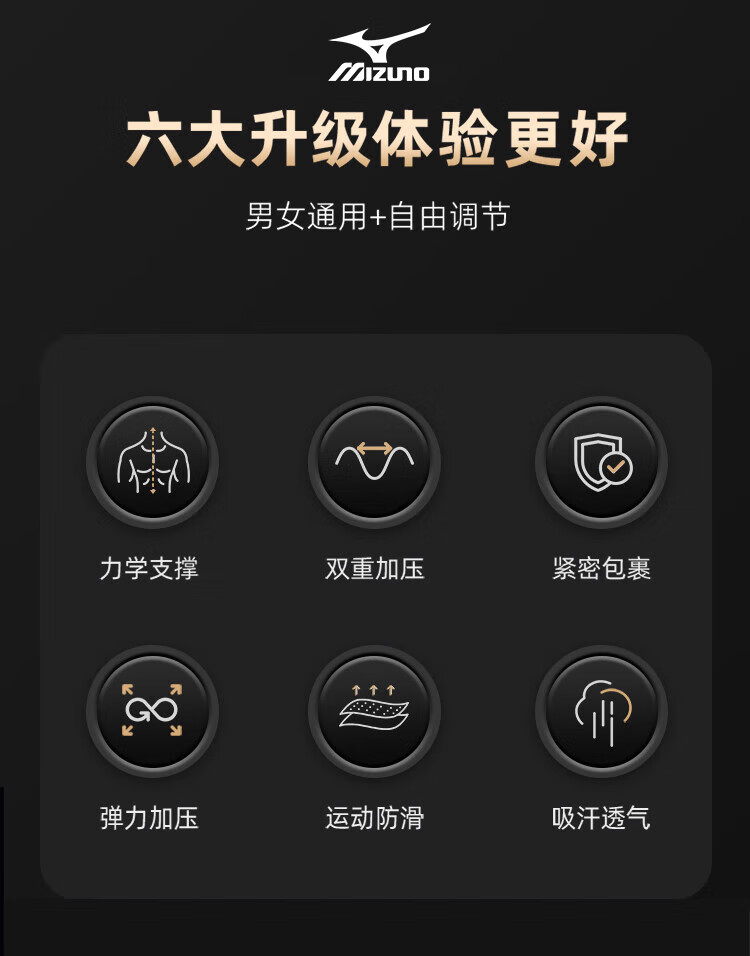 MIZUNO

六大升级体验更好

男女通用+自由调节

力学支撑

双重加压

紧密包裹

弹力加压

运动防滑

吸汗透气