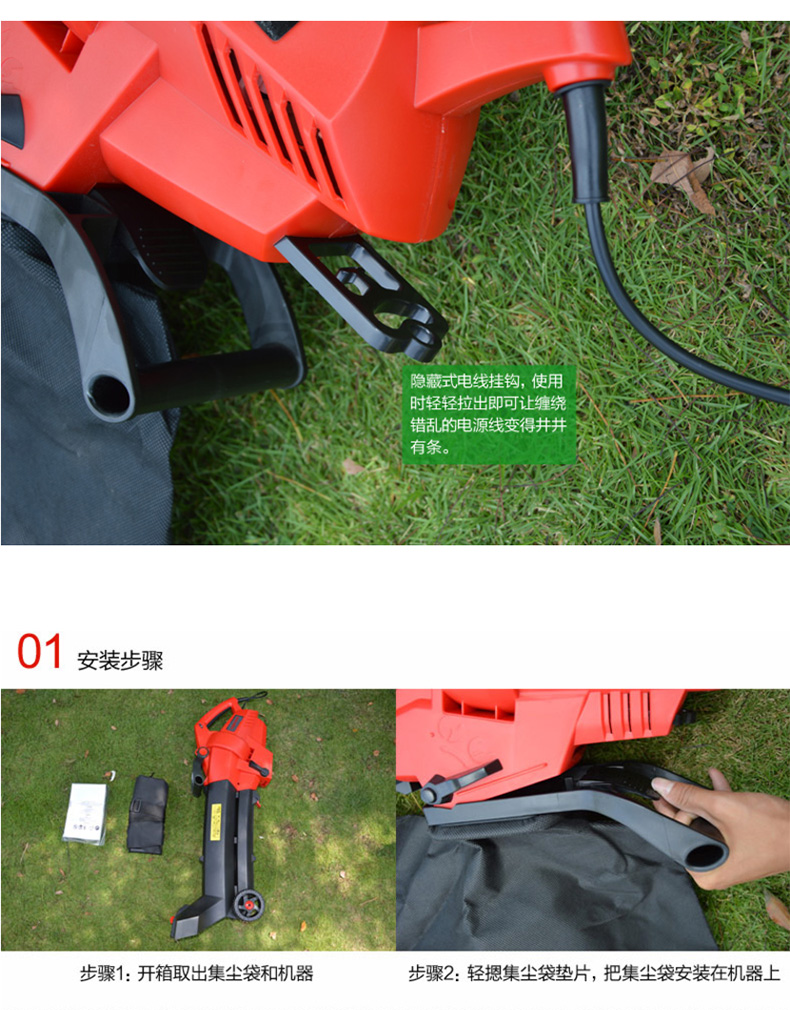 隐藏式电线挂钩，使用时轻轻拉出即可让缠绕错乱的电源线变得井井有条。

01 安装步骤

步骤1：开箱取出集尘袋和机器

步骤2：轻摁集尘袋垫片，把集尘袋安装在机器上