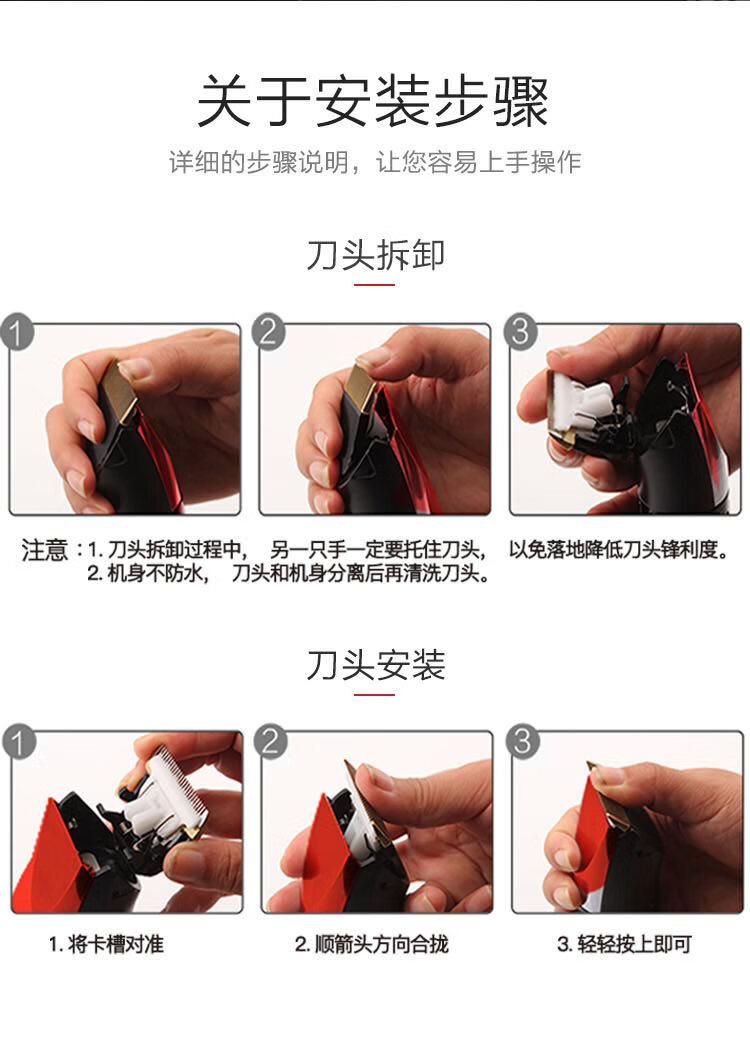 关于安装步骤

详细的步骤说明，让您容易上手操作

刀头拆卸

1

2

3

注意：1. 刀头拆卸过程中， 另一只手一定要托住刀头， 以免落地降低刀头锋利度。
2. 机身不防水， 刀头和机身分离后再清洗刀头。

刀头安装

1

2

3

1. 将卡槽对准

2. 顺箭头方向合拢

3. 轻轻按上即可