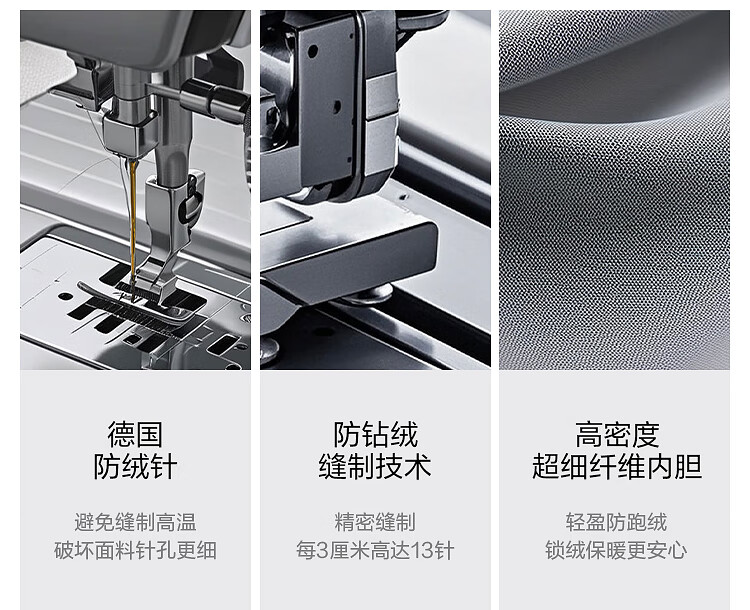 德国
防绒针

避免缝制高温
破坏面料针孔更细

防钻绒
缝制技术

精密缝制
每3厘米高达13针

高密度
超细纤维内胆

轻盈防跑绒
锁绒保暖更安心