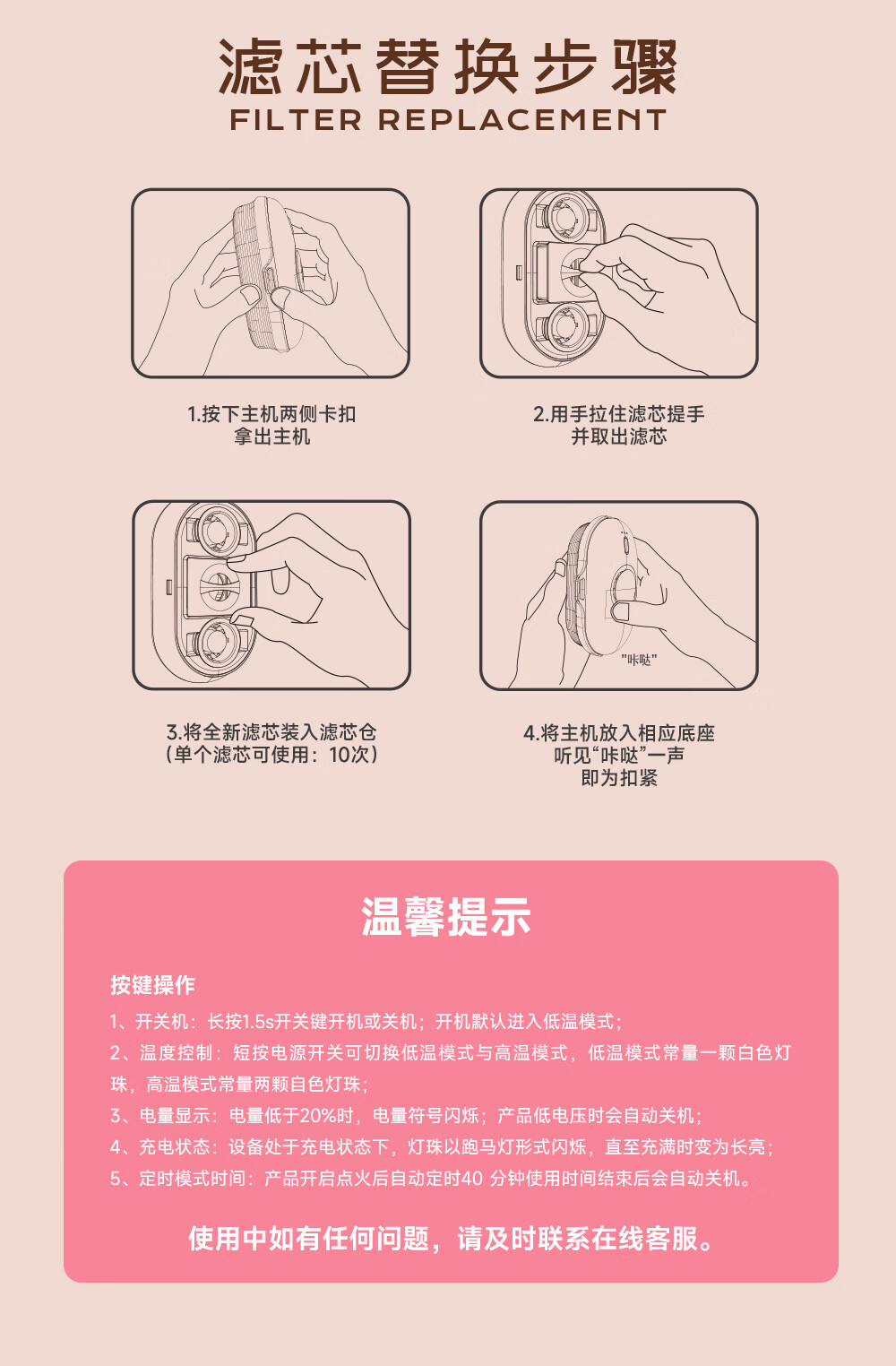 滤芯替换步骤
FILTER REPLACEMENT

1.按下主机两侧卡扣
拿出主机

2.用手拉住滤芯提手
并取出滤芯

3.将全新滤芯装入滤芯仓
（单个滤芯可使用：10次）

"咔哒"

4.将主机放入相应底座
听见“咔哒”一声
即为扣紧

温馨提示

按键操作
1、开关机：长按1.5s开关键开机或关机；开机默认进入低温模式；
2、温度控制：短按电源开关可切换低温模式与高温模式，低温模式常量一颗白色灯珠，高温模式常量两颗白色灯珠；
3、电量显示：电量低于20%时，电量符号闪烁；产品低电压时会自动关机；
4、充电状态：设备处于充电状态下，灯珠以跑马灯形式闪烁，直至充满时变为长亮；
5、定时模式时间：产品开启点火后自动定时40 分钟使用时间结束后会自动关机。

使用中如有任何问题，请及时联系在线客服。