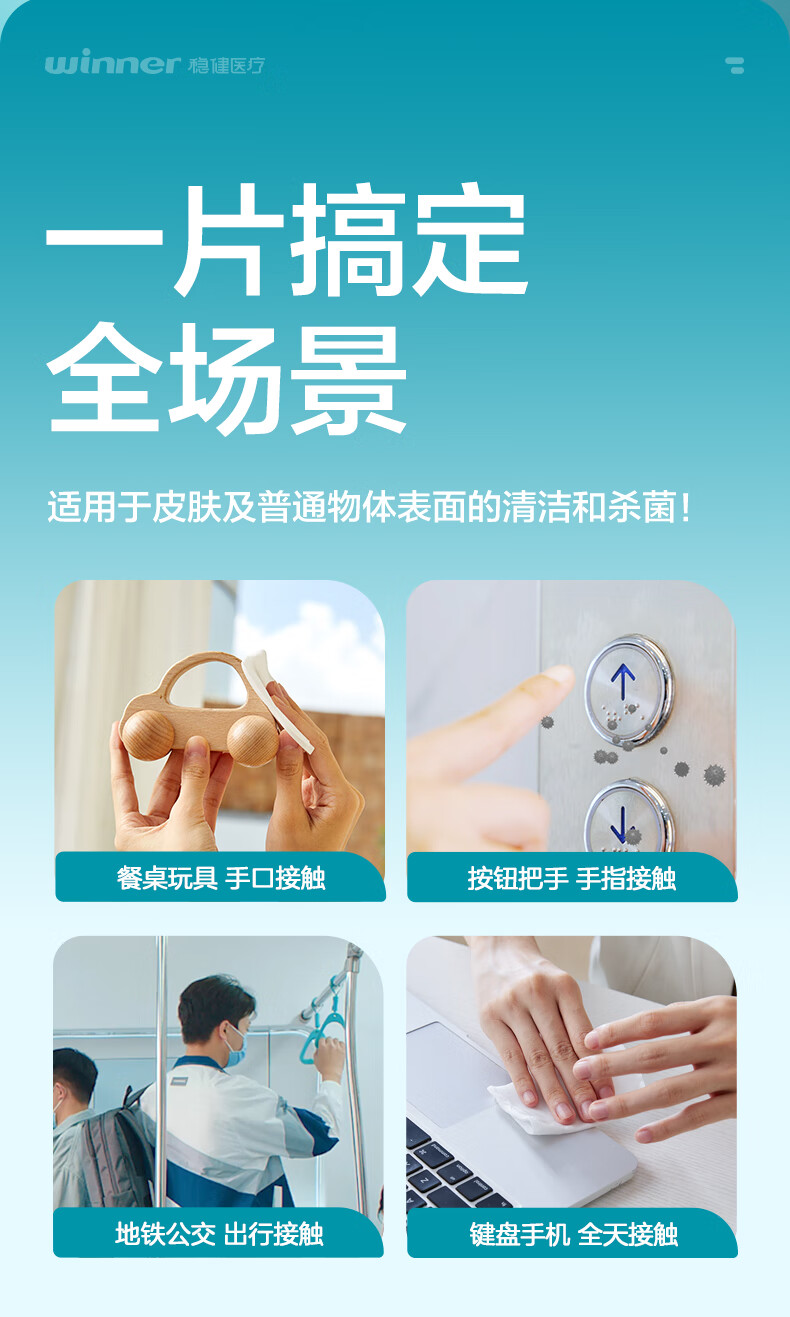 winner 稳健医疗

一片搞定
全场景

适用于皮肤及普通物体表面的清洁和杀菌！

餐桌玩具 手口接触

按钮把手 手指接触

地铁公交 出行接触

键盘手机 全天接触