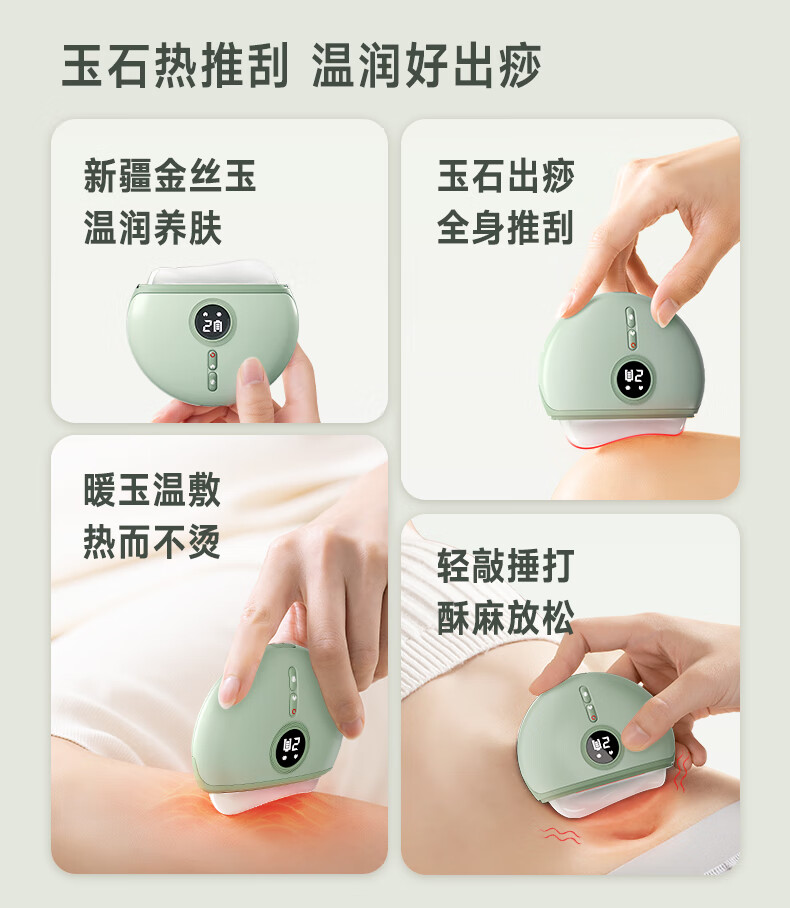 玉石热推刮 温润好出痧

新疆金丝玉
温润养肤

玉石出痧
全身推刮

暖玉温敷
热而不烫

轻敲捶打
酥麻放松