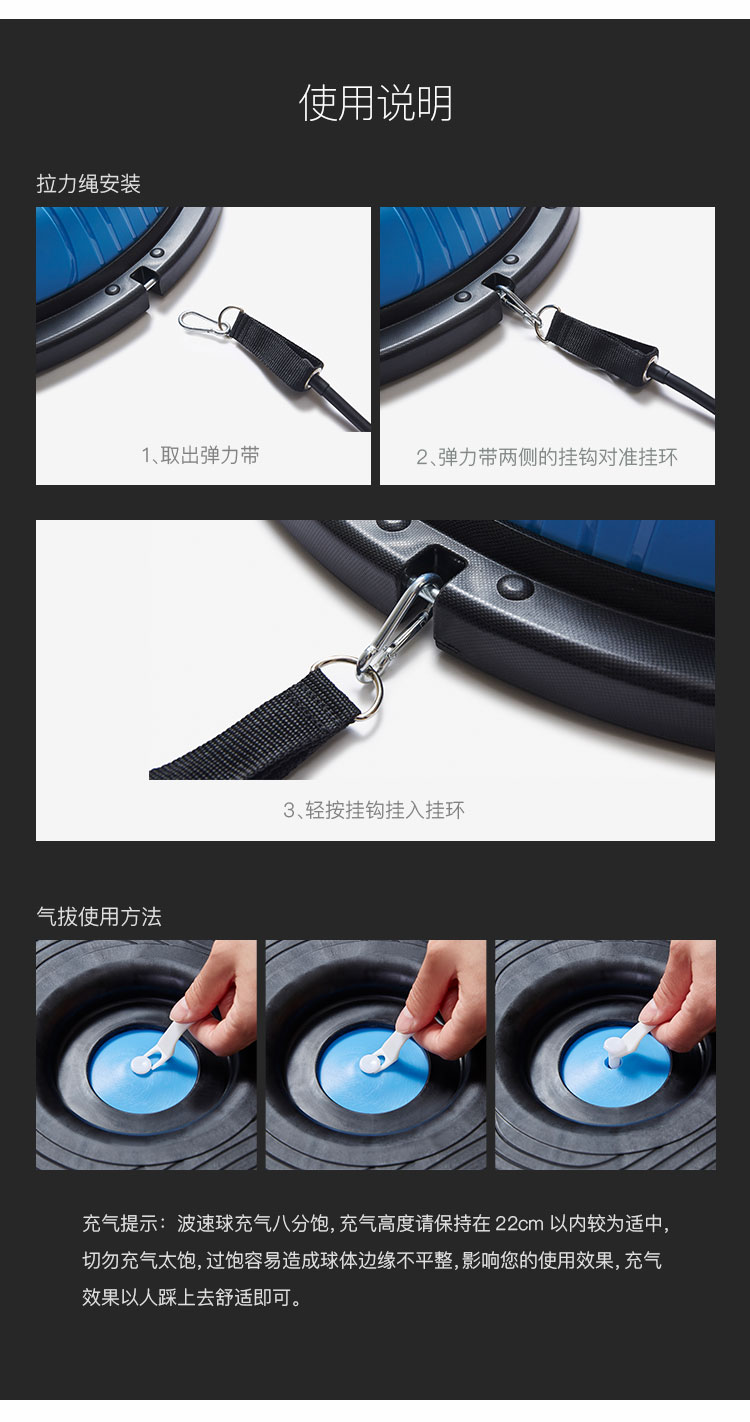 使用说明

拉力绳安装

1、取出弹力带

2、弹力带两侧的挂钩对准挂环

3、轻按挂钩挂入挂环

气拔使用方法

充气提示：波速球充气八分饱，充气高度请保持在 22cm 以内较为适中，切勿充气太饱，过饱容易造成球体边缘不平整，影响您的使用效果，充气效果以人踩上去舒适即可。