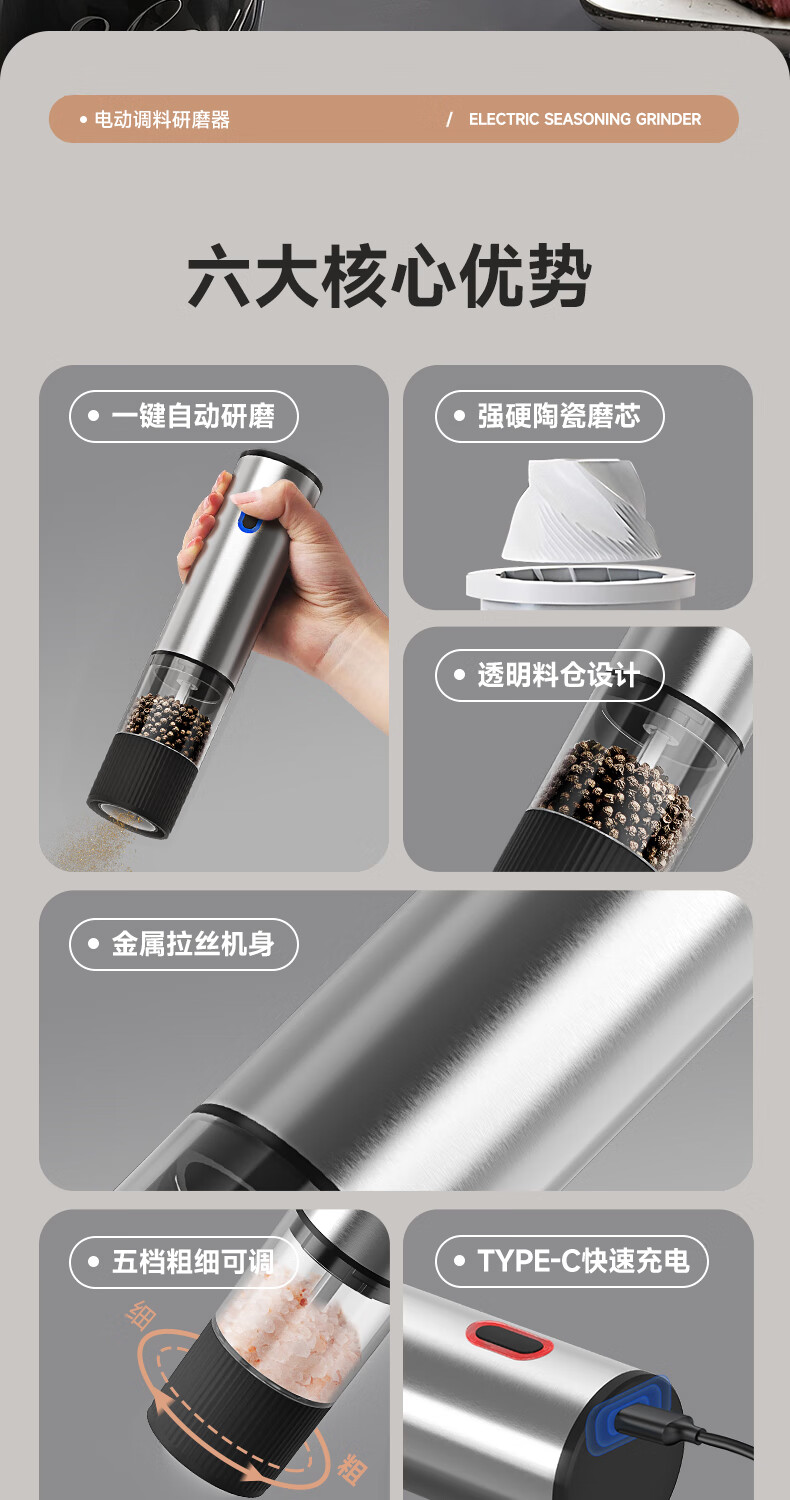 • 电动调料研磨器 / ELECTRIC SEASONING GRINDER

六大核心优势

• 一键自动研磨

• 强硬陶瓷磨芯

• 透明料仓设计

• 金属拉丝机身

• 五档粗细可调

细

粗

• TYPE-C快速充电