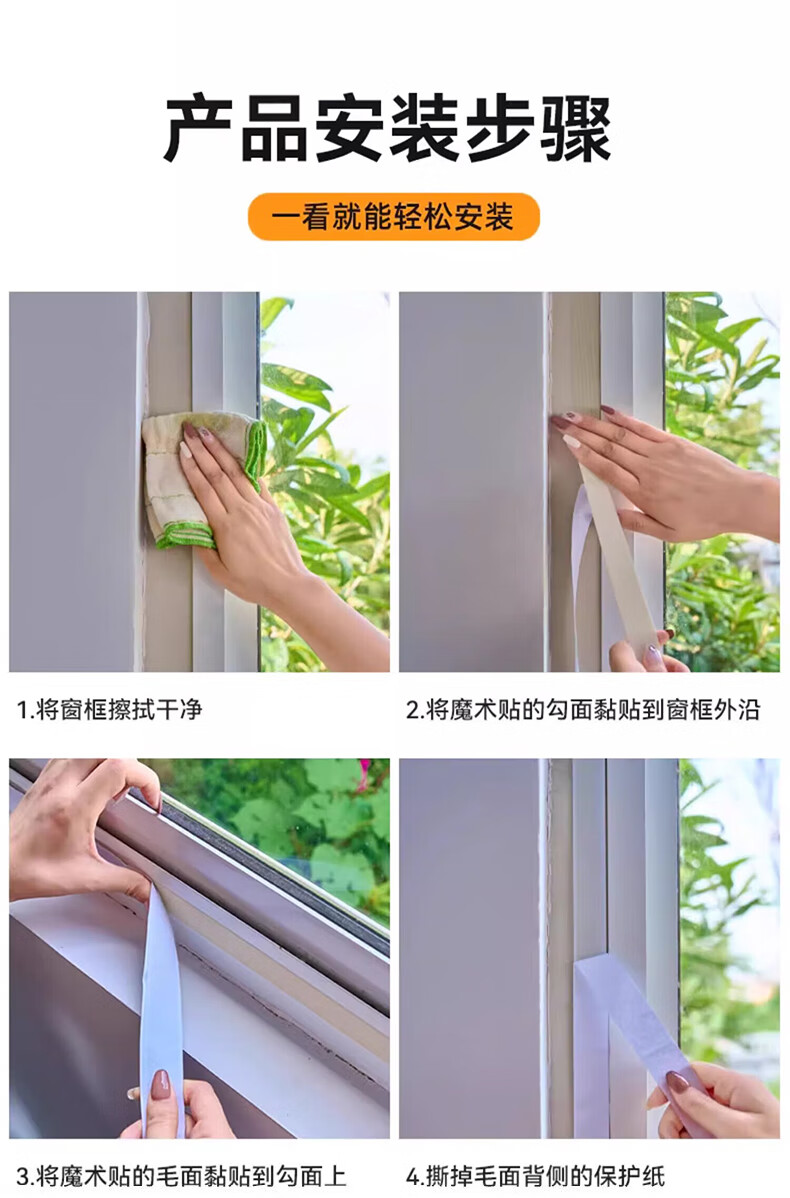 产品安装步骤

一看就能轻松安装

1.将窗框擦拭干净

2.将魔术贴的勾面黏贴到窗框外沿

3.将魔术贴的毛面黏贴到勾面上

4.撕掉毛面背侧的保护纸