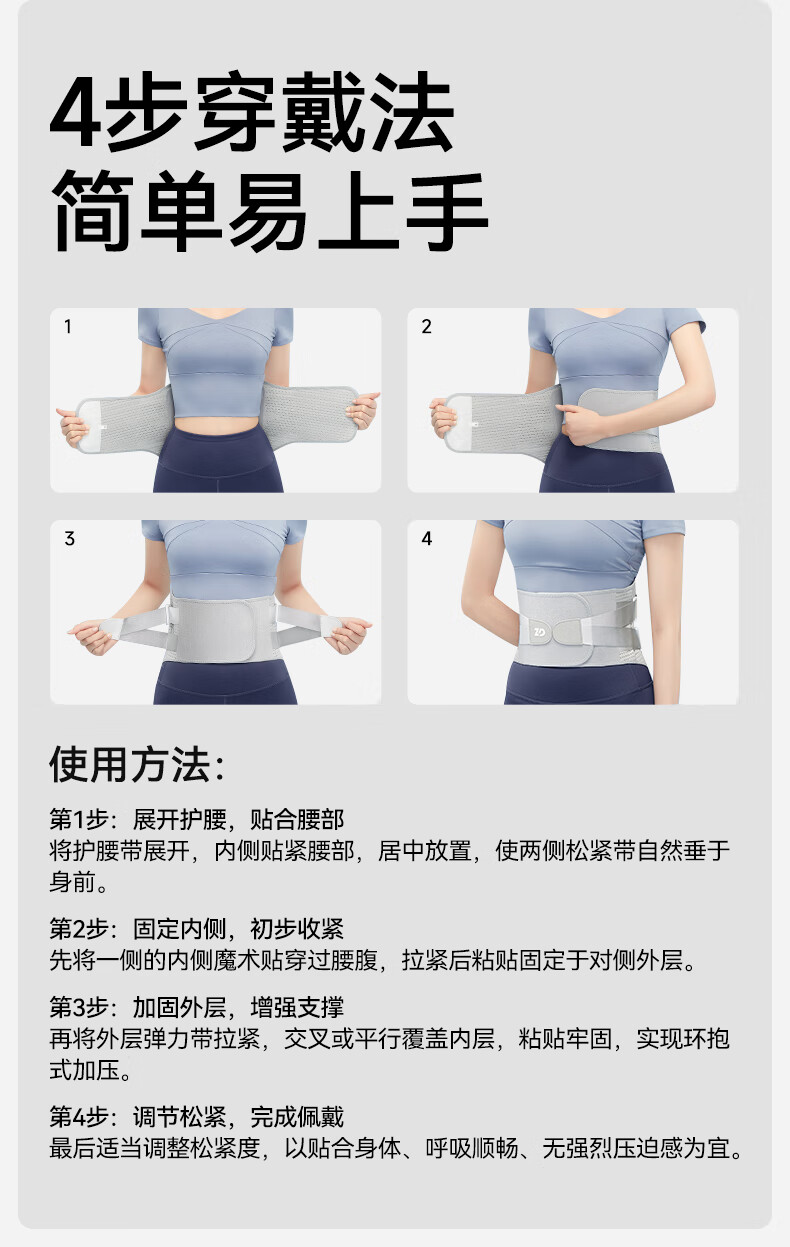 4步穿戴法
简单易上手

1

2

3

4

使用方法:

第1步：展开护腰，贴合腰部
将护腰带展开，内侧贴紧腰部，居中放置，使两侧松紧带自然垂于身前。

第2步：固定内侧，初步收紧
先将一侧的内侧魔术贴穿过腰腹，拉紧后粘贴固定于对侧外层。

第3步：加固外层，增强支撑
再将外层弹力带拉紧，交叉或平行覆盖内层，粘贴牢固，实现环抱式加压。

第4步：调节松紧，完成佩戴
最后适当调整松紧度，以贴合身体、呼吸顺畅、无强烈压迫感为宜。