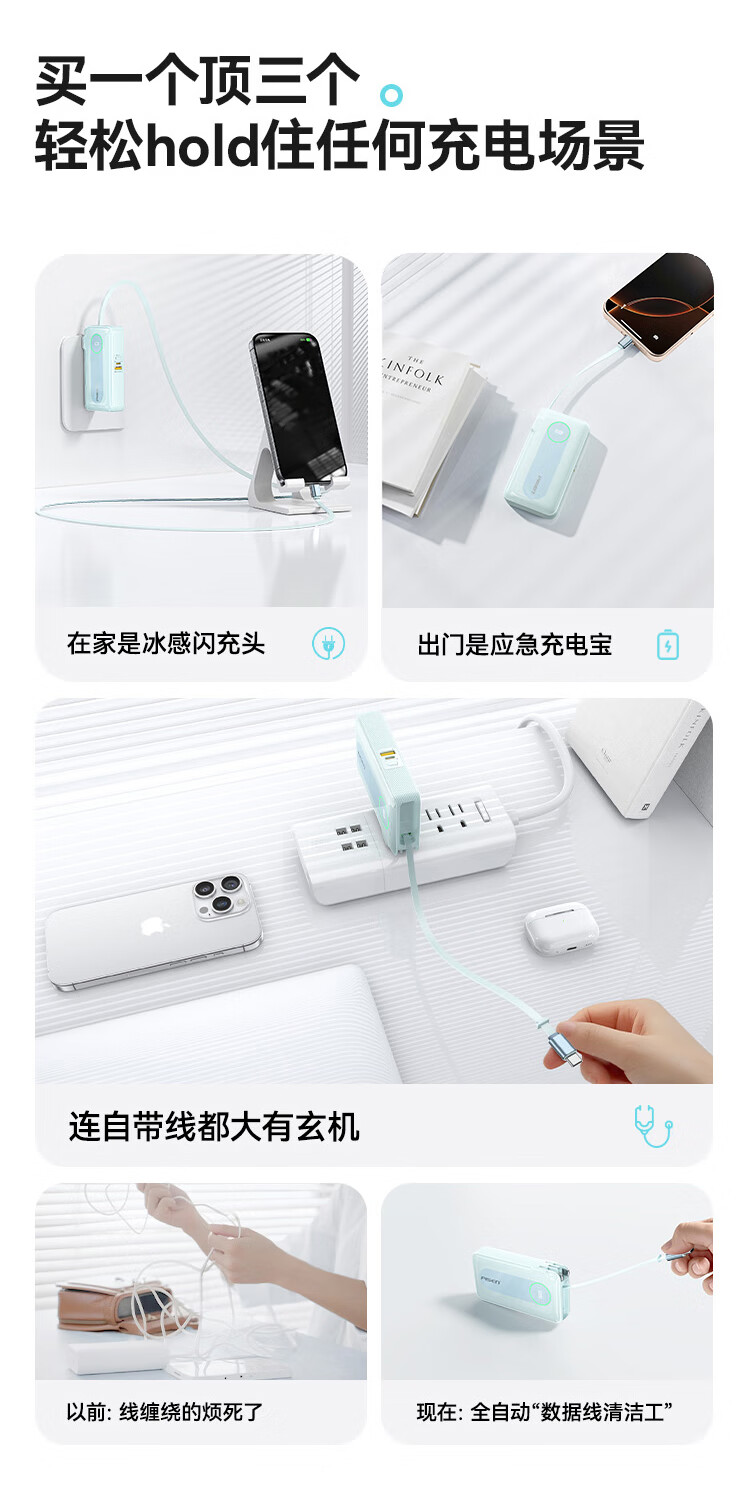 买一个顶三个
轻松hold住任何充电场景

THE
KINFOLK
ENTREPRENEUR

在家是冰感闪充头

出门是应急充电宝

连自带线都大有玄机

以前: 线缠绕的烦死了

现在: 全自动“数据线清洁工”